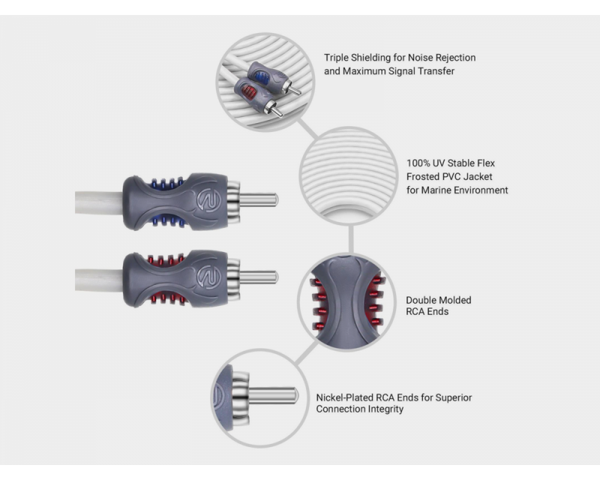 Triple Shielding for Noise Rejection and Maximum Signal Transfer

100% UV Stable Flex Frosted PVC Jacket for Marine Environment

Double Molded RCA Ends

Nickel-Plated RCA Ends for Superior Connection Integrity