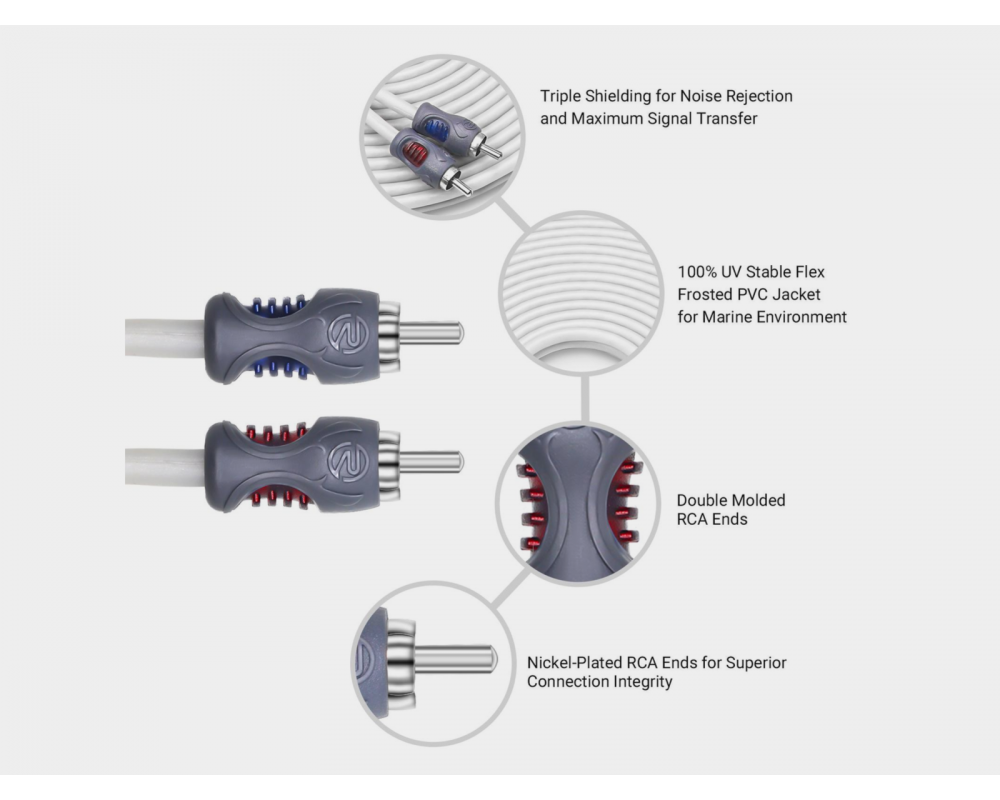 Triple Shielding for Noise Rejection and Maximum Signal Transfer

100% UV Stable Flex Frosted PVC Jacket for Marine Environment

Double Molded RCA Ends

Nickel-Plated RCA Ends for Superior Connection Integrity