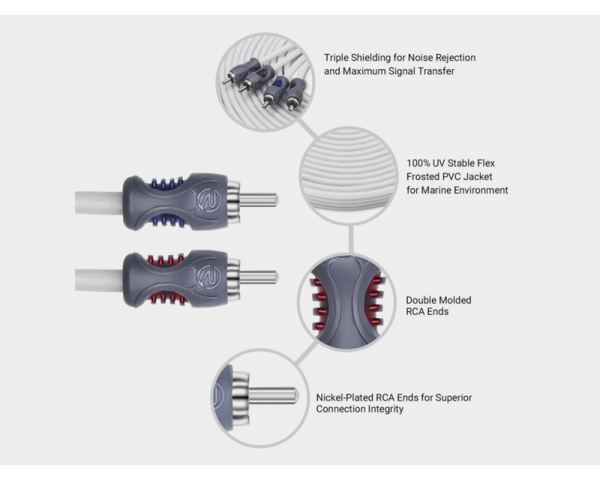 Triple Shielding for Noise Rejection and Maximum Signal Transfer

100% UV Stable Flex Frosted PVC Jacket for Marine Environment

Double Molded RCA Ends

Nickel-Plated RCA Ends for Superior Connection Integrity