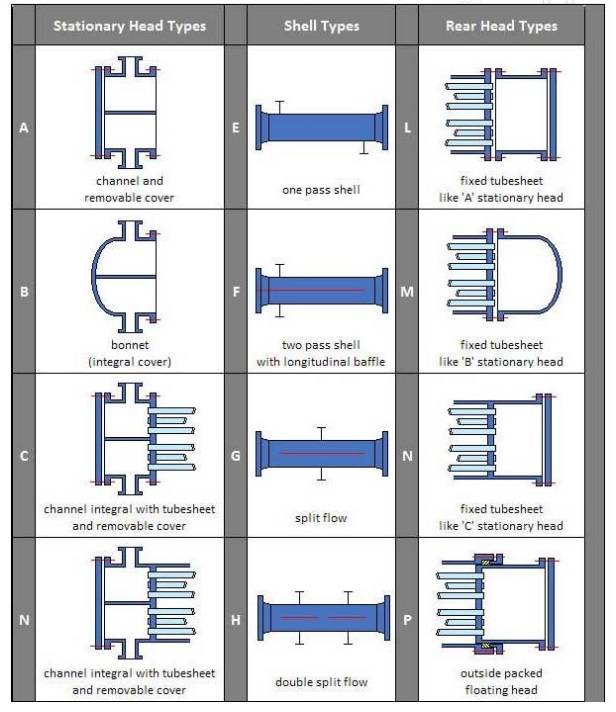 |  | Stationary Head Types |  | Shell Types |  | Rear Head Types |
|---|---|---|---|---|---|
| A | channel and removable cover | E | one pass shell | L | fixed tubesheet like 'A' stationary head |
| B | bonnet (integral cover) | F | two pass shell with longitudinal baffle | M | fixed tubesheet like 'B' stationary head |
| C | channel integral with tubesheet and removable cover | G | split flow | N | fixed tubesheet like 'C' stationary head |
| N | channel integral with tubesheet and removable cover | H | double split flow | P | outside packed floating head |