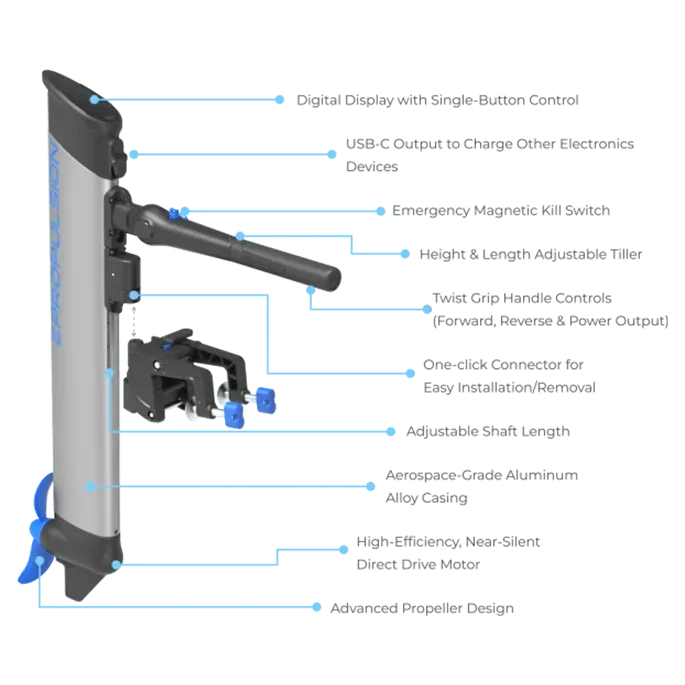 EPROPULSION

Digital Display with Single-Button Control

USB-C Output to Charge Other Electronics Devices

Emergency Magnetic Kill Switch

Height & Length Adjustable Tiller

Twist Grip Handle Controls (Forward, Reverse & Power Output)

One-click Connector for Easy Installation/Removal

Adjustable Shaft Length

Aerospace-Grade Aluminum Alloy Casing

High-Efficiency, Near-Silent Direct Drive Motor

Advanced Propeller Design