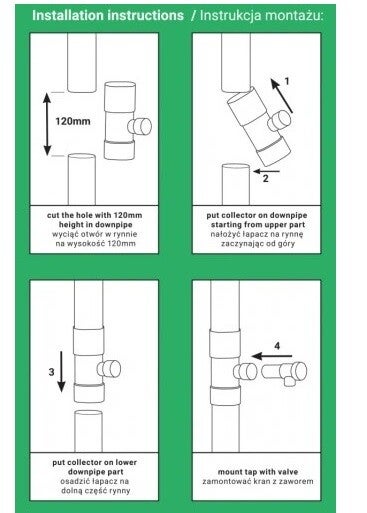 Installation instructions / Instrukcja montażu:

120mm

cut the hole with 120mm height in downpipe
wyciąć otwór w rynnie na wysokość 120mm

1

2

put collector on downpipe starting from upper part
nałożyć łapacz na rynnę zaczynając od góry

3

put collector on lower downpipe part
osadzić łapacz na dolną część rynny

4

mount tap with valve
zamontować kran z zaworem