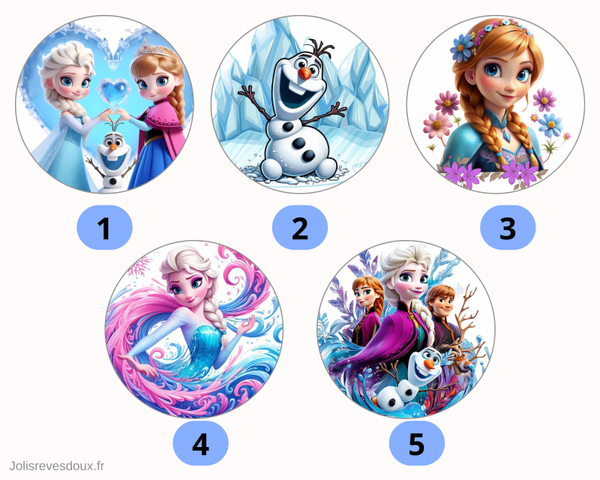 1

2

3

4

5

Jolisrevesdoux.fr