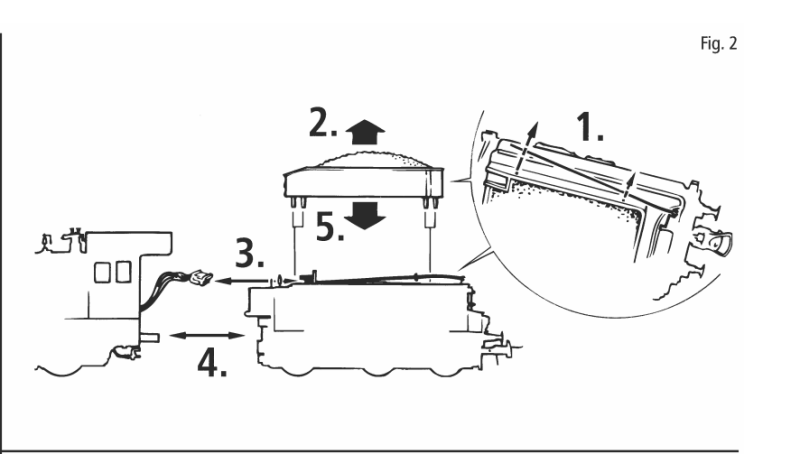 Fig. 2

2.

1.

5.

3.

4.