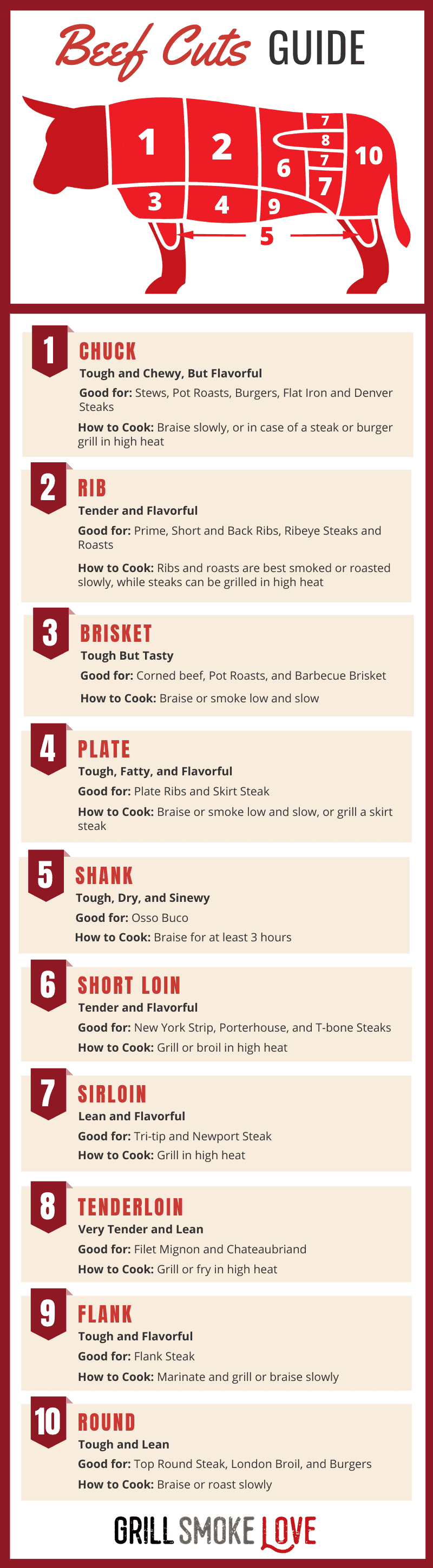 Beef Cuts GUIDE

1 2 7 8 7 10 6 7 3 4 9 5

1 CHUCK
Tough and Chewy, But Flavorful
Good for: Stews, Pot Roasts, Burgers, Flat Iron and Denver Steaks
How to Cook: Braise slowly, or in case of a steak or burger grill in high heat

2 RIB
Tender and Flavorful
Good for: Prime, Short and Back Ribs, Ribeye Steaks and Roasts
How to Cook: Ribs and roasts are best smoked or roasted slowly, while steaks can be grilled in high heat

3 BRISKET
Tough But Tasty
Good for: Corned beef, Pot Roasts, and Barbecue Brisket
How to Cook: Braise or smoke low and slow

4 PLATE
Tough, Fatty, and Flavorful
Good for: Plate Ribs and Skirt Steak
How to Cook: Braise or smoke low and slow, or grill a skirt steak

5 SHANK
Tough, Dry, and Sinewy
Good for: Osso Buco
How to Cook: Braise for at least 3 hours

6 SHORT LOIN
Tender and Flavorful
Good for: New York Strip, Porterhouse, and T-bone Steaks
How to Cook: Grill or broil in high heat

7 SIRLOIN
Lean and Flavorful
Good for: Tri-tip and Newport Steak
How to Cook: Grill in high heat

8 TENDERLOIN
Very Tender and Lean
Good for: Filet Mignon and Chateaubriand
How to Cook: Grill or fry in high heat

9 FLANK
Tough and Flavorful
Good for: Flank Steak
How to Cook: Marinate and grill or braise slowly

10 ROUND
Tough and Lean
Good for: Top Round Steak, London Broil, and Burgers
How to Cook: Braise or roast slowly

GRILL SMOKE LOVE