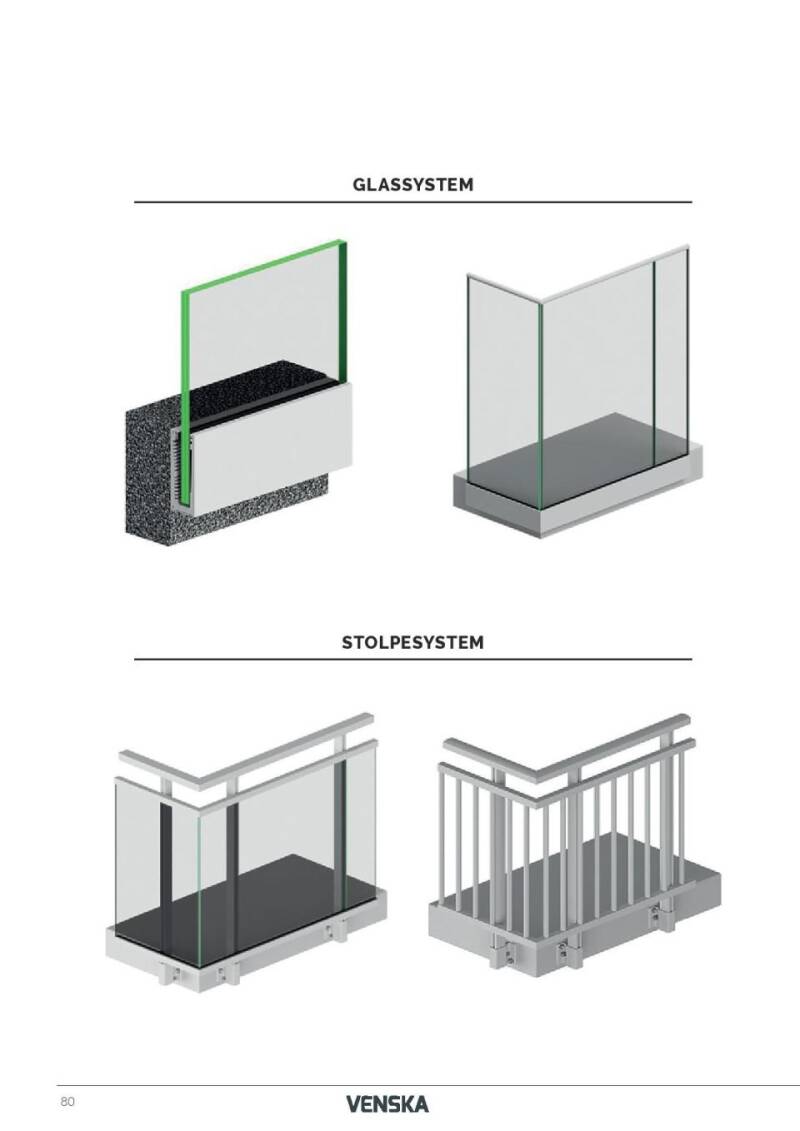 GLASSYSTEM

STOLPESYSTEM

80

VENSKA