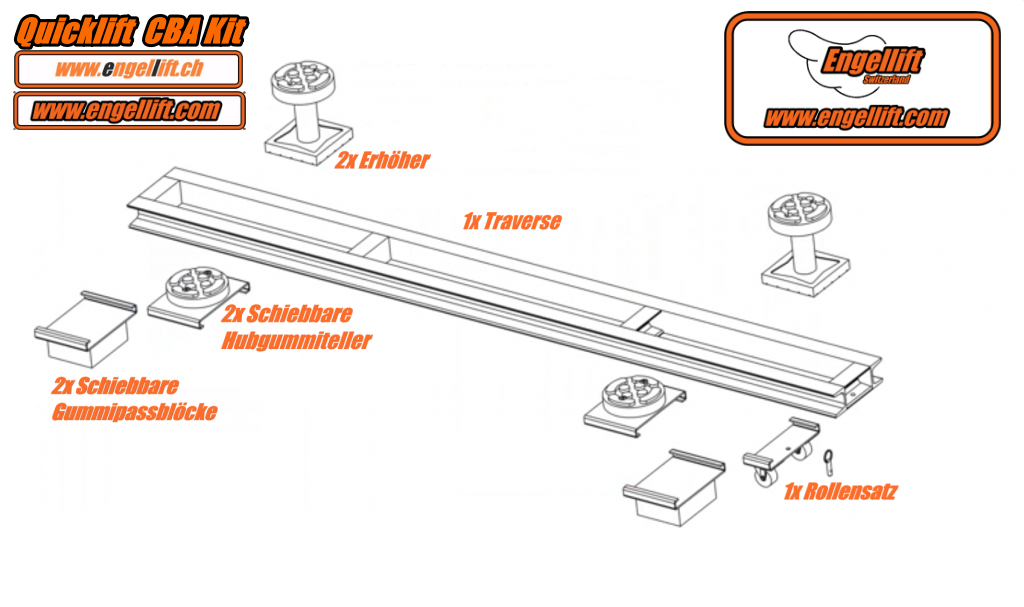 Quicklift CBA Kit
www.engellift.ch
www.engellift.com

Engellift
Switzerland
www.engellift.com

2x Erhöher

1x Traverse

2x Schiebbare Hubgummiteller

2x Schiebbare Gummipassblöcke

1x Rollensatz