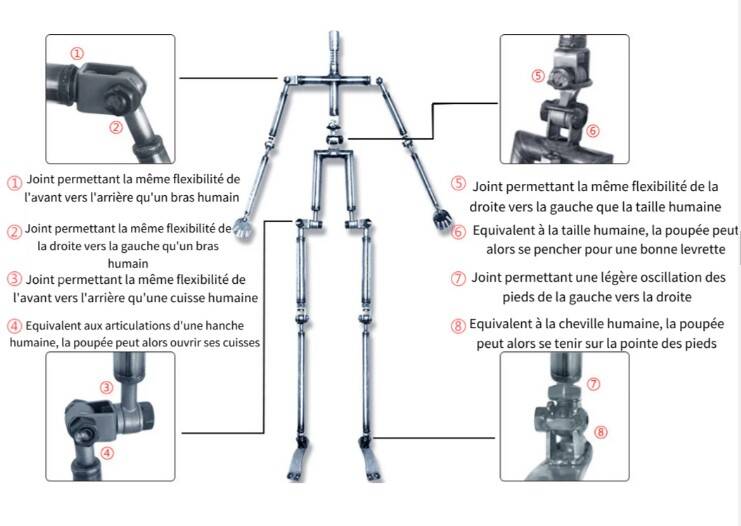 ①

②

① Joint permettant la même flexibilité de l'avant vers l'arrière qu'un bras humain

② Joint permettant la même flexibilité de la droite vers la gauche qu'un bras humain

③ Joint permettant la même flexibilité de l'avant vers l'arrière qu'une cuisse humaine

④ Equivalent aux articulations d'une hanche humaine, la poupée peut alors ouvrir ses cuisses

③

④

⑤

⑥

⑤ Joint permettant la même flexibilité de la droite vers la gauche que la taille humaine

⑥ Equivalent à la taille humaine, la poupée peut alors se pencher pour une bonne levrette

⑦ Joint permettant une légère oscillation des pieds de la gauche vers la droite

⑧ Equivalent à la cheville humaine, la poupée peut alors se tenir sur la pointe des pieds

⑦

⑧