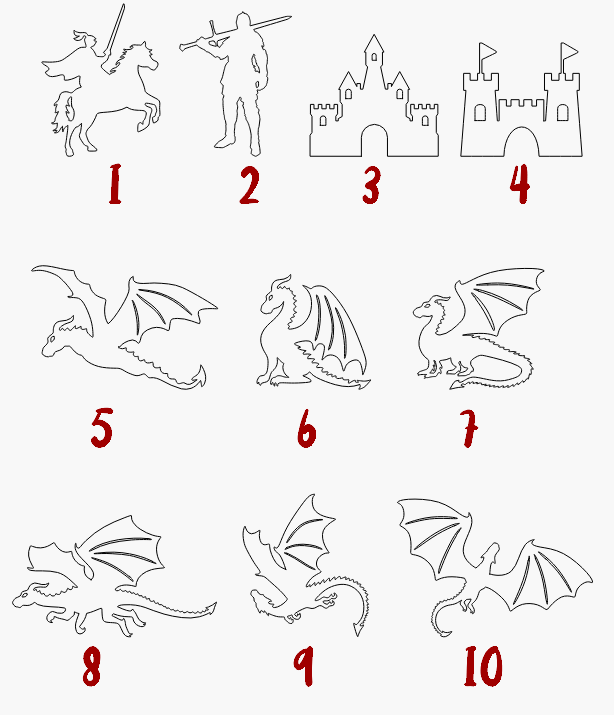 1 2 3 4

5 6 7

8 9 10