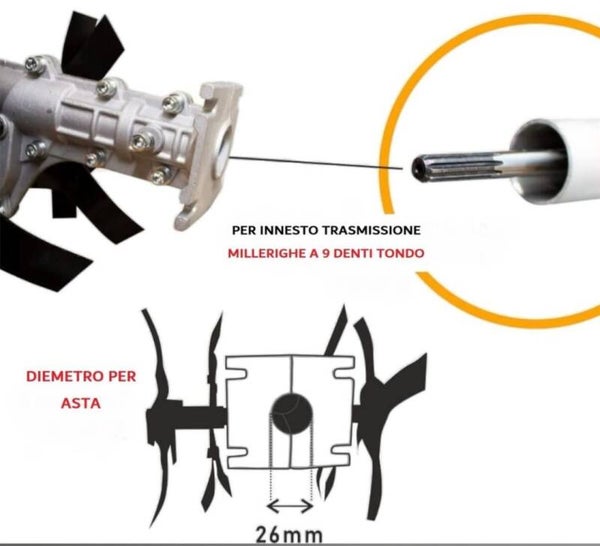 PER INNESTO TRASMISSIONE
MILLERIGHE A 9 DENTI TONDO

DIEMETRO PER ASTA

26mm