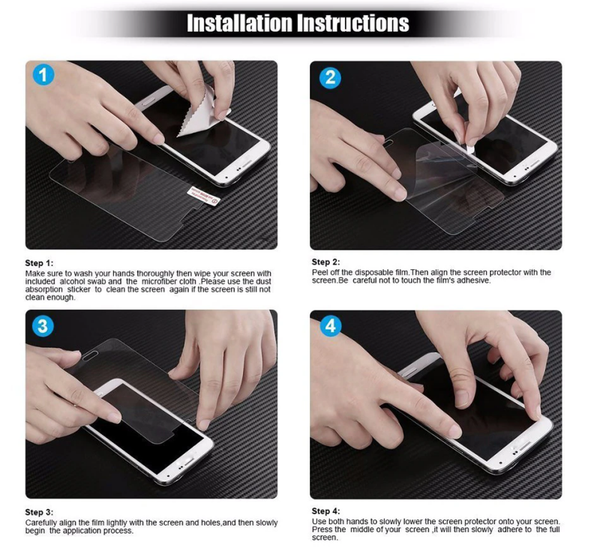 Installation Instructions

1

Step 1:
Make sure to wash your hands thoroughly then wipe your screen with included alcohol swab and the microfiber cloth .Please use the dust absorption sticker to clean the screen again if the screen is still not clean enough.

2

Step 2:
Peel off the disposable film.Then align the screen protector with the screen.Be careful not to touch the film's adhesive.

3

Step 3:
Carefully align the film lightly with the screen and holes,and then slowly begin the application process.

4

Step 4:
Use both hands to slowly lower the screen protector onto your screen. Press the middle of your screen ,it will then slowly adhere to the full screen.