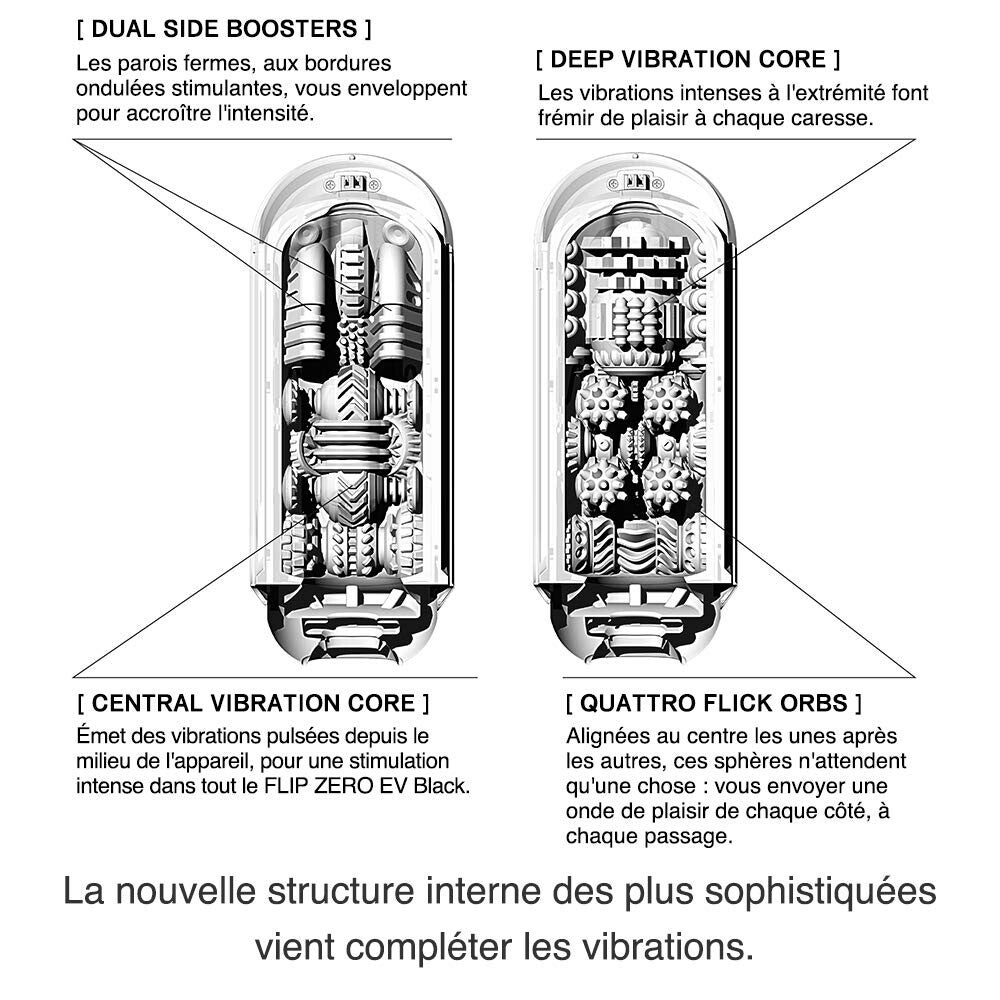 [ DUAL SIDE BOOSTERS ]
Les parois fermes, aux bordures ondulées stimulantes, vous enveloppent pour accroître l'intensité.

[ DEEP VIBRATION CORE ]
Les vibrations intenses à l'extrémité font frémir de plaisir à chaque caresse.

[ CENTRAL VIBRATION CORE ]
Émet des vibrations pulsées depuis le milieu de l'appareil, pour une stimulation intense dans tout le FLIP ZERO EV Black.

[ QUATTRO FLICK ORBS ]
Alignées au centre les unes après les autres, ces sphères n'attendent qu'une chose : vous envoyer une onde de plaisir de chaque côté, à chaque passage.

La nouvelle structure interne des plus sophistiquées vient compléter les vibrations.