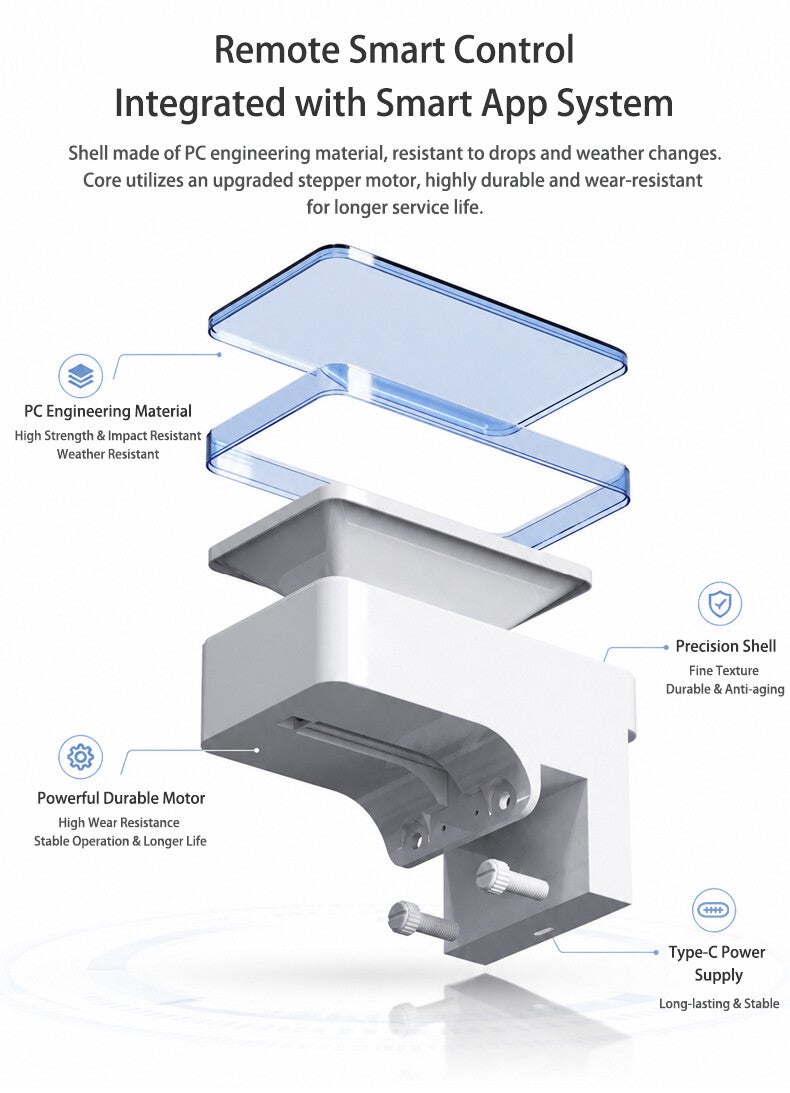 Remote Smart Control
Integrated with Smart App System

Shell made of PC engineering material, resistant to drops and weather changes. Core utilizes an upgraded stepper motor, highly durable and wear-resistant for longer service life.

PC Engineering Material
High Strength & Impact Resistant
Weather Resistant

Precision Shell
Fine Texture
Durable & Anti-aging

Powerful Durable Motor
High Wear Resistance
Stable Operation & Longer Life

Type-C Power
Supply
Long-lasting & Stable