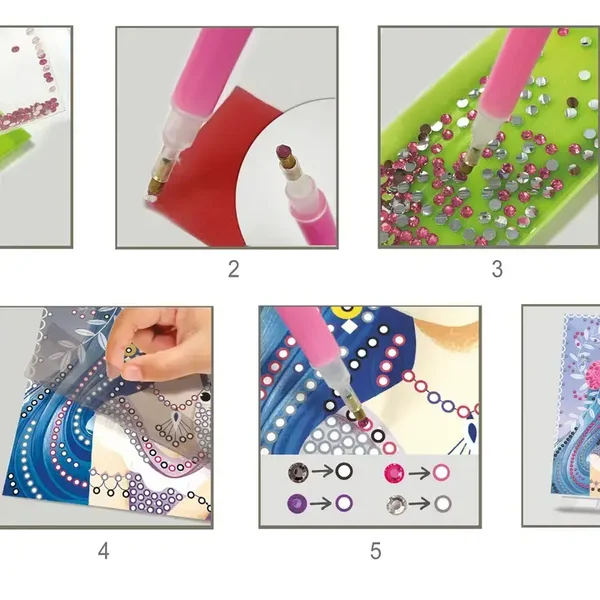 2

3

4

5