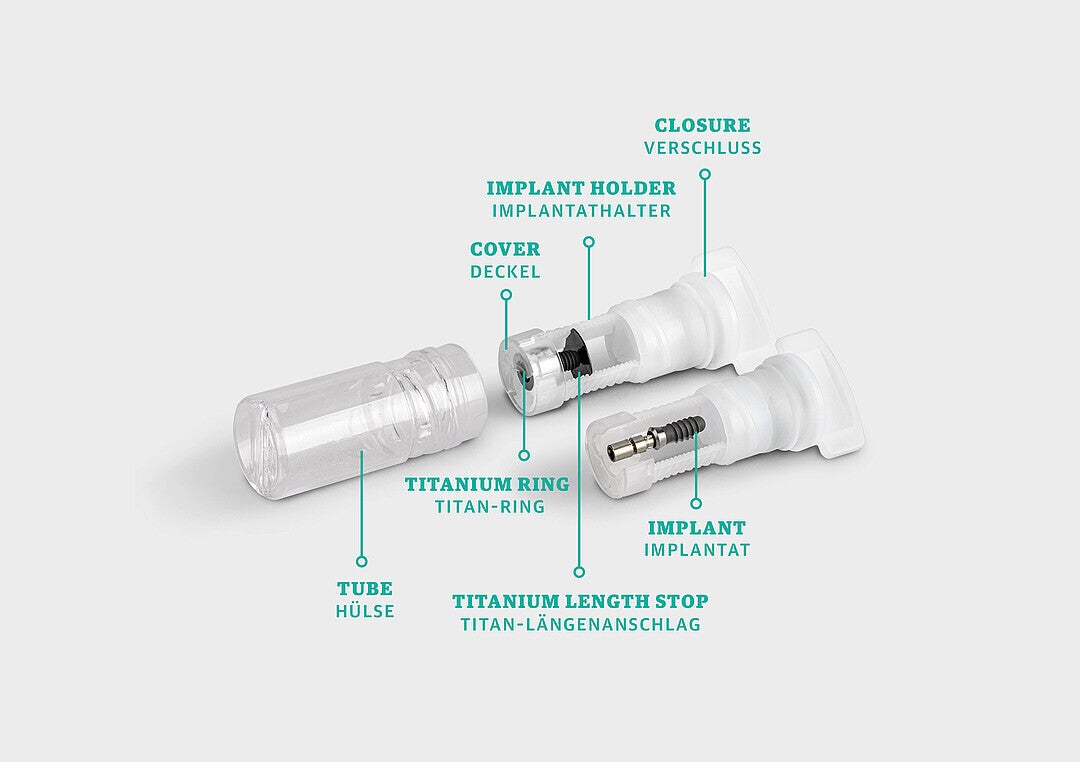 CLOSURE
VERSCHLUSS

IMPLANT HOLDER
IMPLANTATHALTER

COVER
DECKEL

TITANIUM RING
TITAN-RING

IMPLANT
IMPLANTAT

TUBE
HÜLSE

TITANIUM LENGTH STOP
TITAN-LÄNGENANSCHLAG