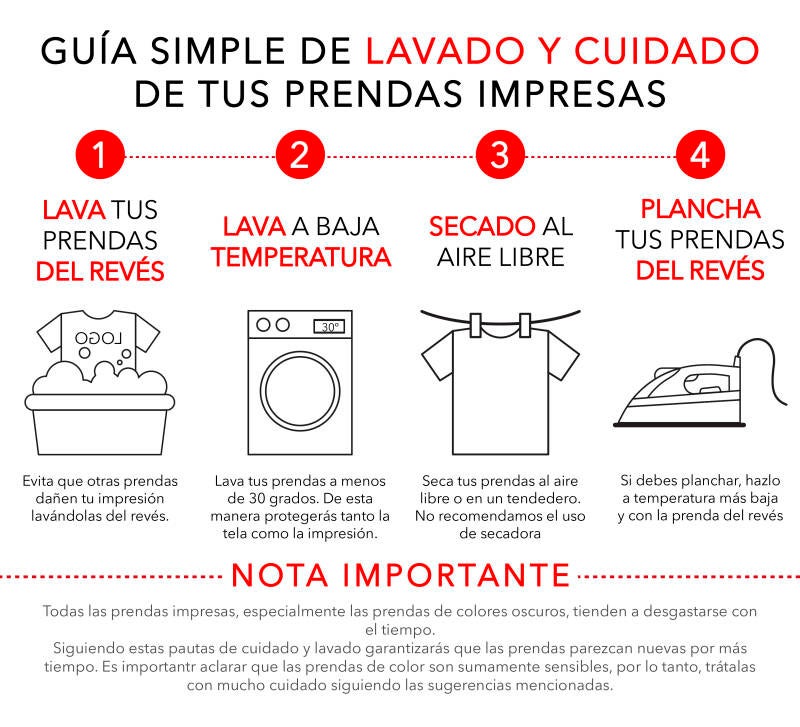 GUÍA SIMPLE DE LAVADO Y CUIDADO DE TUS PRENDAS IMPRESAS

1

LAVA TUS PRENDAS DEL REVÉS

LOGO

Evita que otras prendas dañen tu impresión lavándolas del revés.

2

LAVA A BAJA TEMPERATURA

30°

Lava tus prendas a menos de 30 grados. De esta manera protegerás tanto la tela como la impresión.

3

SECADO AL AIRE LIBRE

Seca tus prendas al aire libre o en un tendedero. No recomendamos el uso de secadora

4

PLANCHA TUS PRENDAS DEL REVÉS

Si debes planchar, hazlo a temperatura más baja y con la prenda del revés

NOTA IMPORTANTE

Todas las prendas impresas, especialmente las prendas de colores oscuros, tienden a desgastarse con el tiempo.
Siguiendo estas pautas de cuidado y lavado garantizarás que las prendas parezcan nuevas por más tiempo. Es importantr aclarar que las prendas de color son sumamente sensibles, por lo tanto, trátalas con mucho cuidado siguiendo las sugerencias mencionadas.