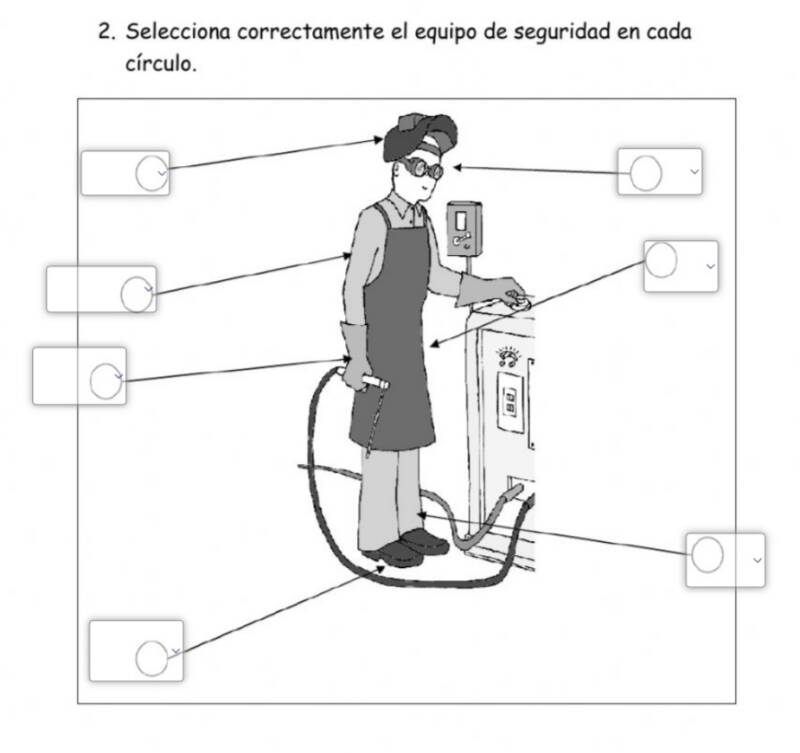 2. Selecciona correctamente el equipo de seguridad en cada círculo.