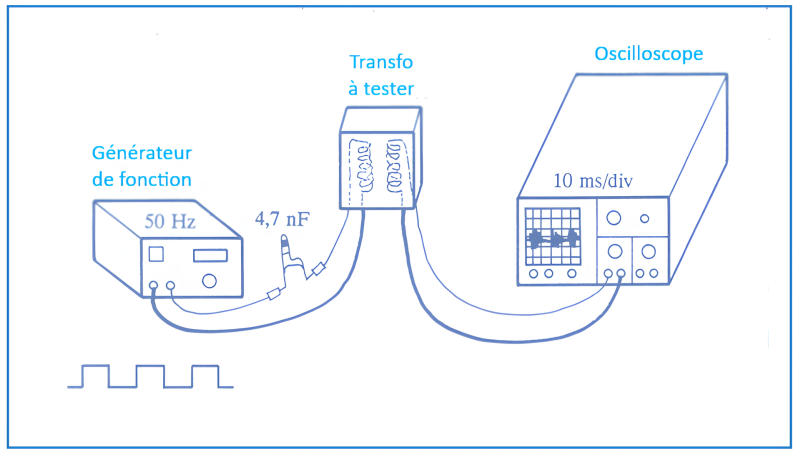 Générateur de fonction

50 Hz

4,7 nF

Transfo à tester

Oscilloscope

10 ms/div