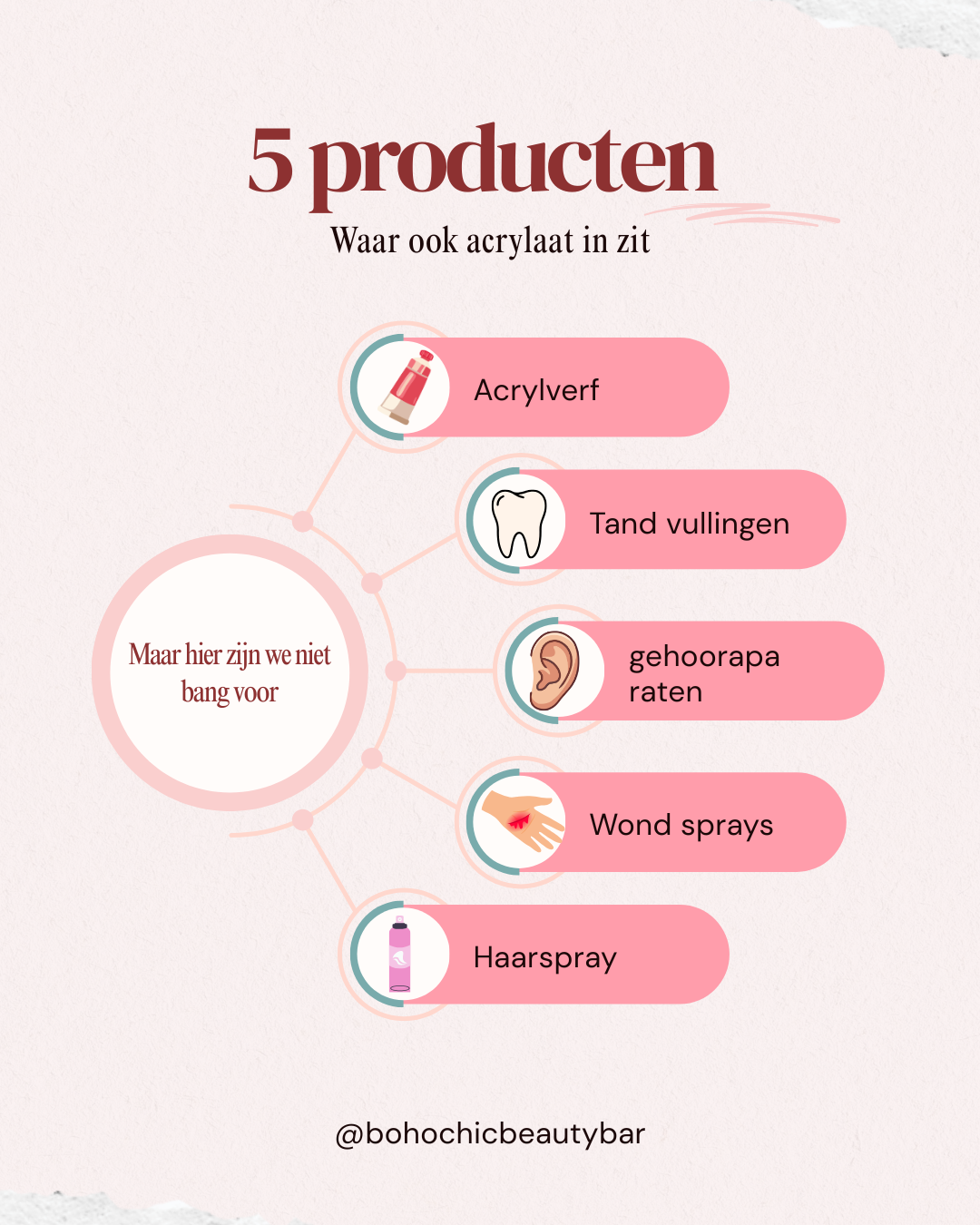 5 producten

Waar ook acrylaat in zit

Maar hier zijn we niet bang voor

Acrylverf

Tand vullingen

gehoorapa raten

Wond sprays

Haarspray

@bohochicbeautybar