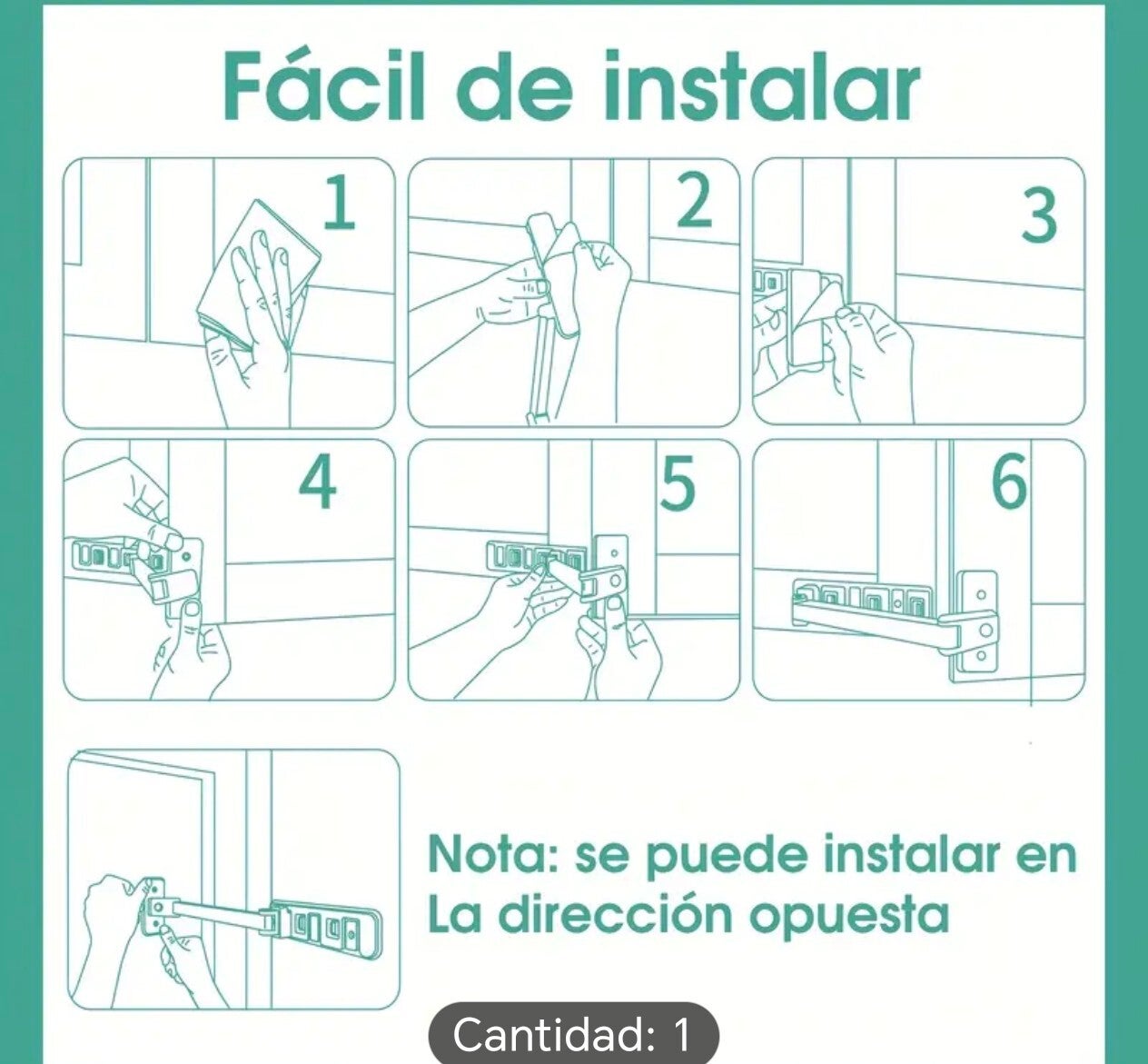 Fácil de instalar

1

2

3

4

5

6

Nota: se puede instalar en La dirección opuesta

Cantidad: 1