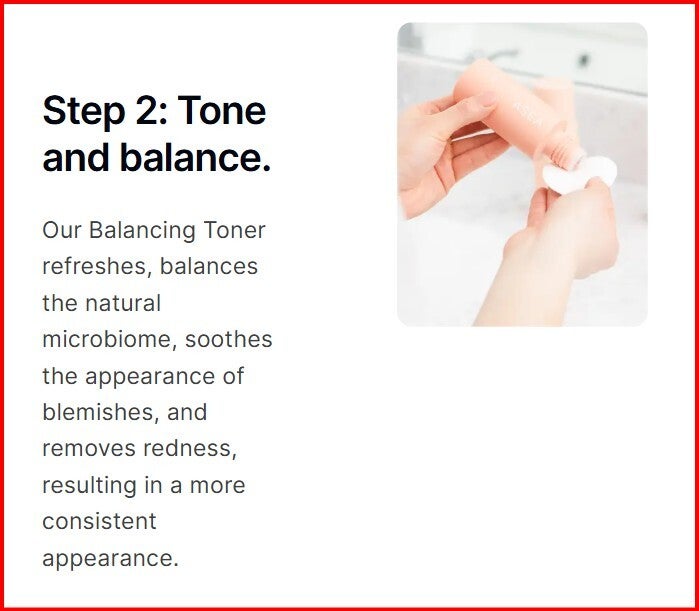 Step 2: Tone and balance.

Our Balancing Toner refreshes, balances the natural microbiome, soothes the appearance of blemishes, and removes redness, resulting in a more consistent appearance.