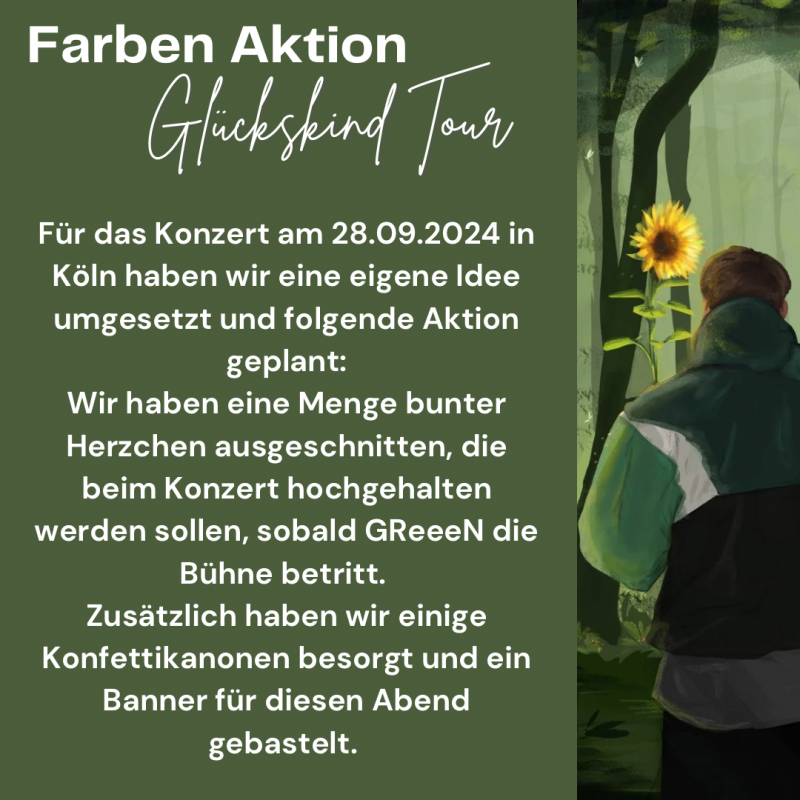 Farben Aktion
Glückskind Tour

Für das Konzert am 28.09.2024 in Köln haben wir eine eigene Idee umgesetzt und folgende Aktion geplant:
Wir haben eine Menge bunter Herzchen ausgeschnitten, die beim Konzert hochgehalten werden sollen, sobald GReeeN die Bühne betritt.
Zusätzlich haben wir einige Konfettikanonen besorgt und ein Banner für diesen Abend gebastelt.