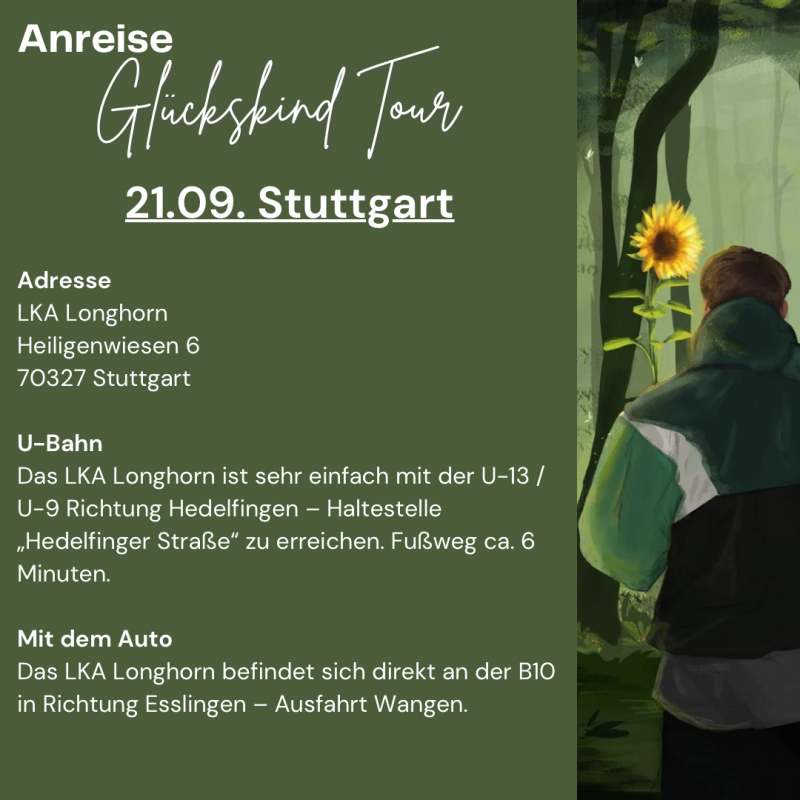 Anreise
Glückskind Tour

21.09. Stuttgart

Adresse
LKA Longhorn
Heiligenwiesen 6
70327 Stuttgart

U-Bahn
Das LKA Longhorn ist sehr einfach mit der U-13 / U-9 Richtung Hedelfingen – Haltestelle „Hedelfinger Straße“ zu erreichen. Fußweg ca. 6 Minuten.

Mit dem Auto
Das LKA Longhorn befindet sich direkt an der B10 in Richtung Esslingen – Ausfahrt Wangen.