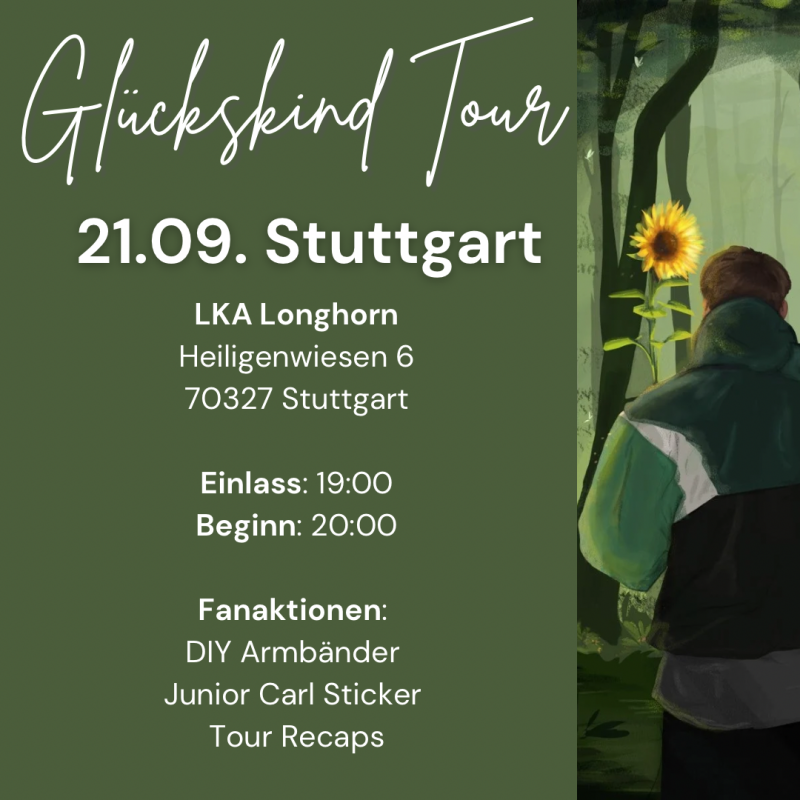 Glückskind Tour

21.09. Stuttgart

LKA Longhorn
Heiligenwiesen 6
70327 Stuttgart

Einlass: 19:00
Beginn: 20:00

Fanaktionen:
DIY Armbänder
Junior Carl Sticker
Tour Recaps