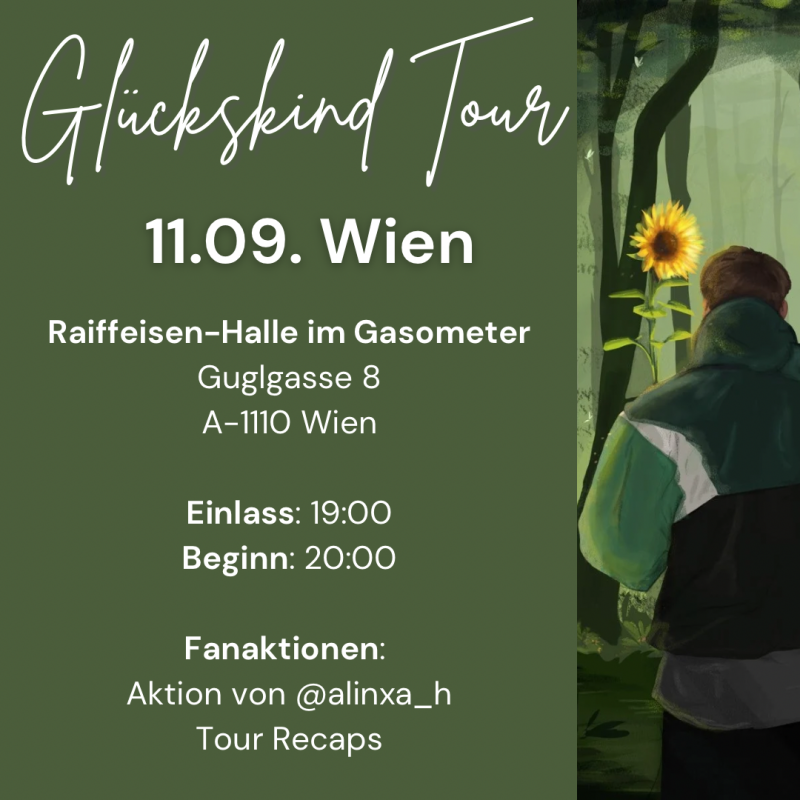 Glückskind Tour

11.09. Wien

Raiffeisen-Halle im Gasometer
Guglgasse 8
A-1110 Wien

Einlass: 19:00
Beginn: 20:00

Fanaktionen:
Aktion von @alinxa_h
Tour Recaps