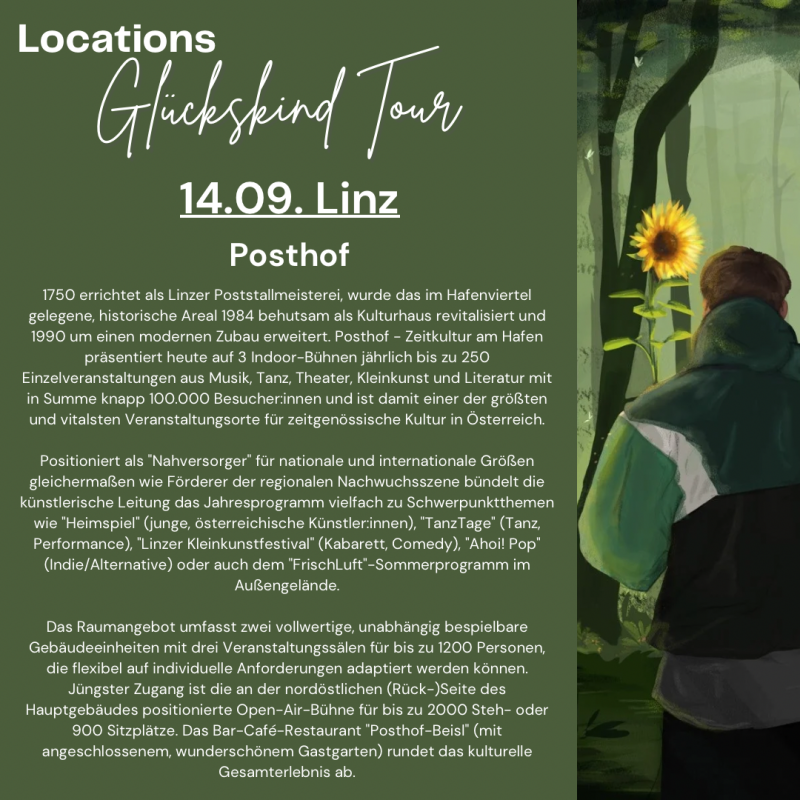 Locations

Glückskind Tour

14.09. Linz

Posthof

1750 errichtet als Linzer Poststallmeisterei, wurde das im Hafenviertel gelegene, historische Areal 1984 behutsam als Kulturhaus revitalisiert und 1990 um einen modernen Zubau erweitert. Posthof - Zeitkultur am Hafen präsentiert heute auf 3 Indoor-Bühnen jährlich bis zu 250 Einzelveranstaltungen aus Musik, Tanz, Theater, Kleinkunst und Literatur mit in Summe knapp 100.000 Besucher:innen und ist damit einer der größten und vitalsten Veranstaltungsorte für zeitgenössische Kultur in Österreich.

Positioniert als "Nahversorger" für nationale und internationale Größen gleichermaßen wie Förderer der regionalen Nachwuchsszene bündelt die künstlerische Leitung das Jahresprogramm vielfach zu Schwerpunktthemen wie "Heimspiel" (junge, österreichische Künstler:innen), "TanzTage" (Tanz, Performance), "Linzer Kleinkunstfestival" (Kabarett, Comedy), "Ahoi! Pop" (Indie/Alternative) oder auch dem "FrischLuft"-Sommerprogramm im Außengelände.

Das Raumangebot umfasst zwei vollwertige, unabhängig bespielbare Gebäudeeinheiten mit drei Veranstaltungssälen für bis zu 1200 Personen, die flexibel auf individuelle Anforderungen adaptiert werden können. Jüngster Zugang ist die an der nordöstlichen (Rück-)Seite des Hauptgebäudes positionierte Open-Air-Bühne für bis zu 2000 Steh- oder 900 Sitzplätze. Das Bar-Café-Restaurant "Posthof-Beisl" (mit angeschlossenem, wunderschönem Gastgarten) rundet das kulturelle Gesamterlebnis ab.