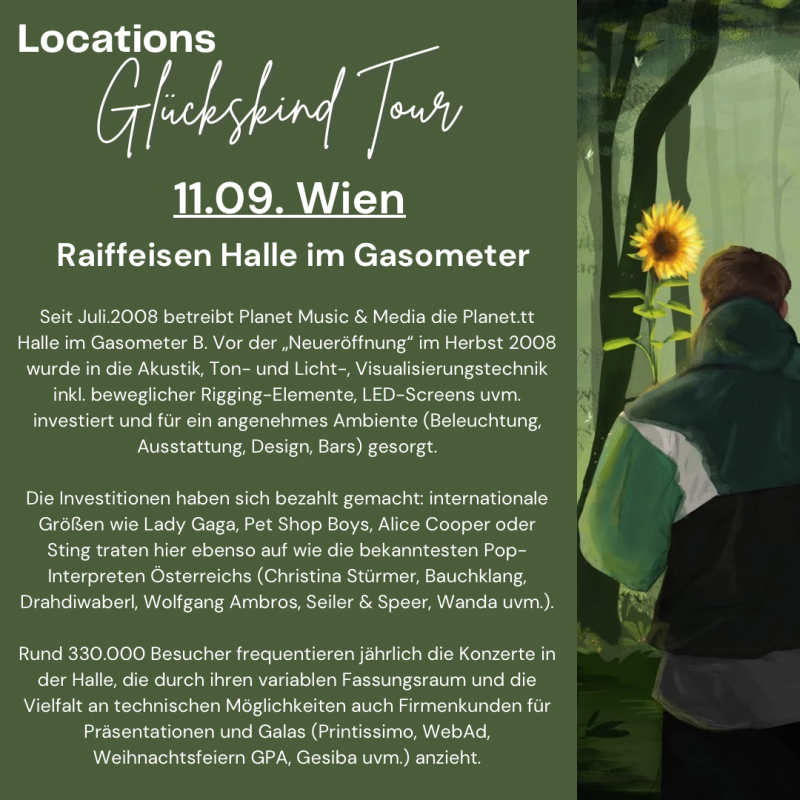 Locations
Glückskind Tour

11.09. Wien

Raiffeisen Halle im Gasometer

Seit Juli.2008 betreibt Planet Music & Media die Planet.tt Halle im Gasometer B. Vor der „Neueröffnung“ im Herbst 2008 wurde in die Akustik, Ton- und Licht-, Visualisierungstechnik inkl. beweglicher Rigging-Elemente, LED-Screens uvm. investiert und für ein angenehmes Ambiente (Beleuchtung, Ausstattung, Design, Bars) gesorgt.

Die Investitionen haben sich bezahlt gemacht: internationale Größen wie Lady Gaga, Pet Shop Boys, Alice Cooper oder Sting traten hier ebenso auf wie die bekanntesten Pop-Interpreten Österreichs (Christina Stürmer, Bauchklang, Drahdiwaberl, Wolfgang Ambros, Seiler & Speer, Wanda uvm.).

Rund 330.000 Besucher frequentieren jährlich die Konzerte in der Halle, die durch ihren variablen Fassungsraum und die Vielfalt an technischen Möglichkeiten auch Firmenkunden für Präsentationen und Galas (Printissimo, WebAd, Weihnachtsfeiern GPA, Gesiba uvm.) anzieht.