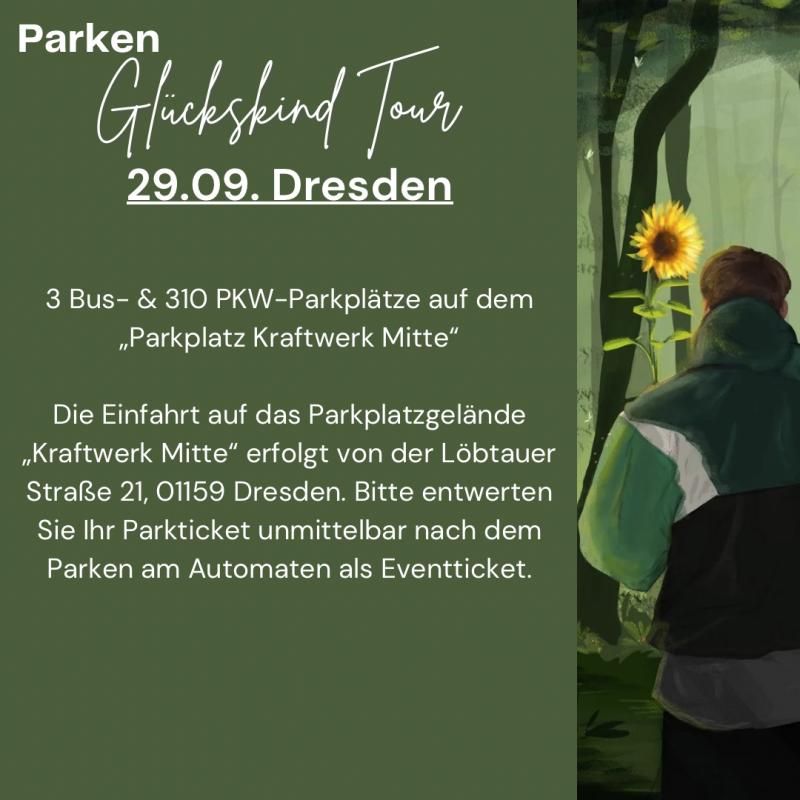 Parken

Glückskind Tour

29.09. Dresden

3 Bus- & 310 PKW-Parkplätze auf dem „Parkplatz Kraftwerk Mitte“

Die Einfahrt auf das Parkplatzgelände „Kraftwerk Mitte“ erfolgt von der Löbtauer Straße 21, 01159 Dresden. Bitte entwerten Sie Ihr Parkticket unmittelbar nach dem Parken am Automaten als Eventticket.