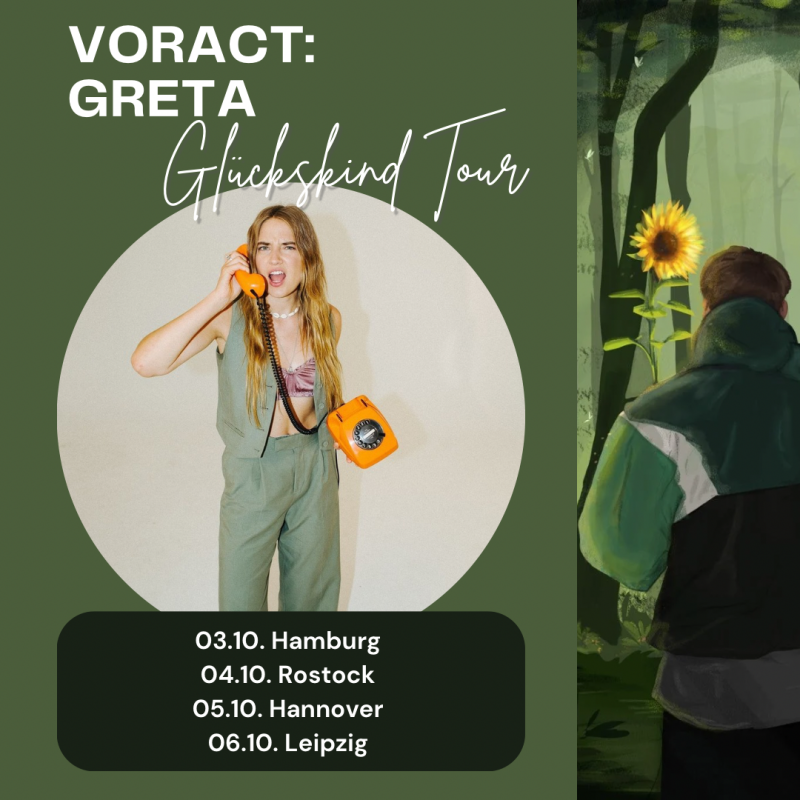 VORACT:
GRETA

Glückskind Tour

03.10. Hamburg
04.10. Rostock
05.10. Hannover
06.10. Leipzig