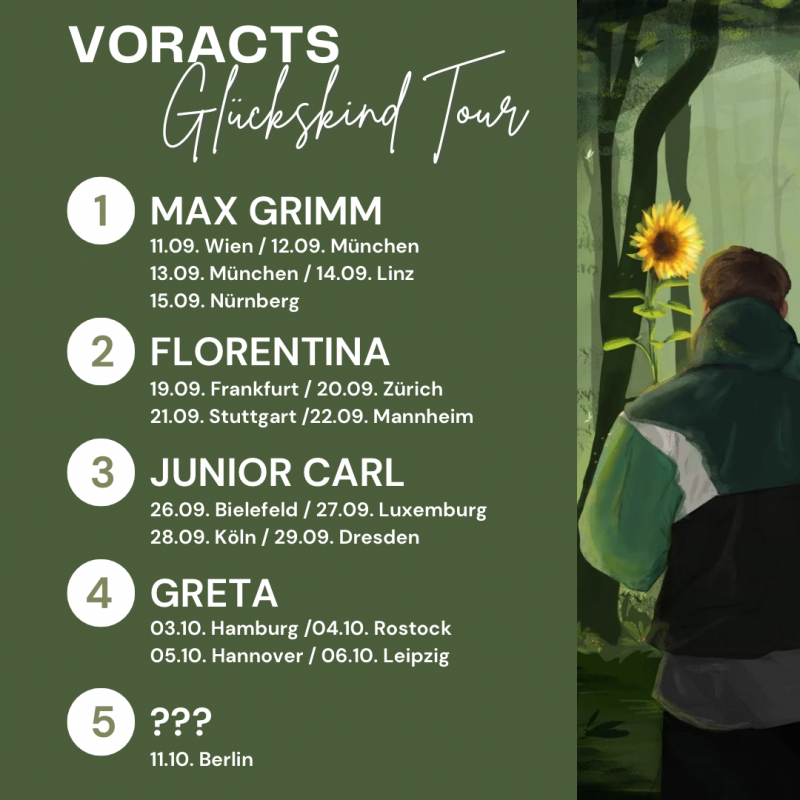 VORACTS
Glückskind Tour

1 MAX GRIMM
11.09. Wien / 12.09. München
13.09. München / 14.09. Linz
15.09. Nürnberg

2 FLORENTINA
19.09. Frankfurt / 20.09. Zürich
21.09. Stuttgart /22.09. Mannheim

3 JUNIOR CARL
26.09. Bielefeld / 27.09. Luxemburg
28.09. Köln / 29.09. Dresden

4 GRETA
03.10. Hamburg /04.10. Rostock
05.10. Hannover / 06.10. Leipzig

5 ???
11.10. Berlin