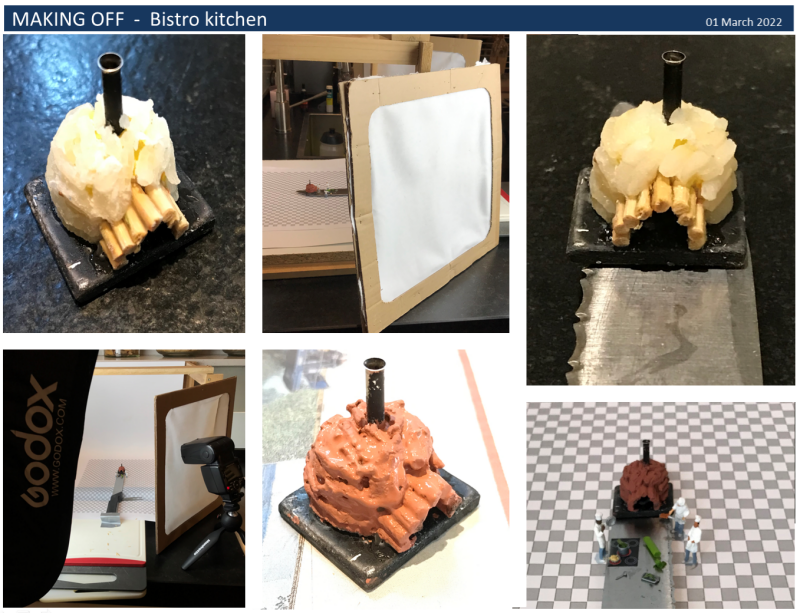 MAKING OFF - Bistro kitchen

01 March 2022

GODOX
WWW.GODOX.COM