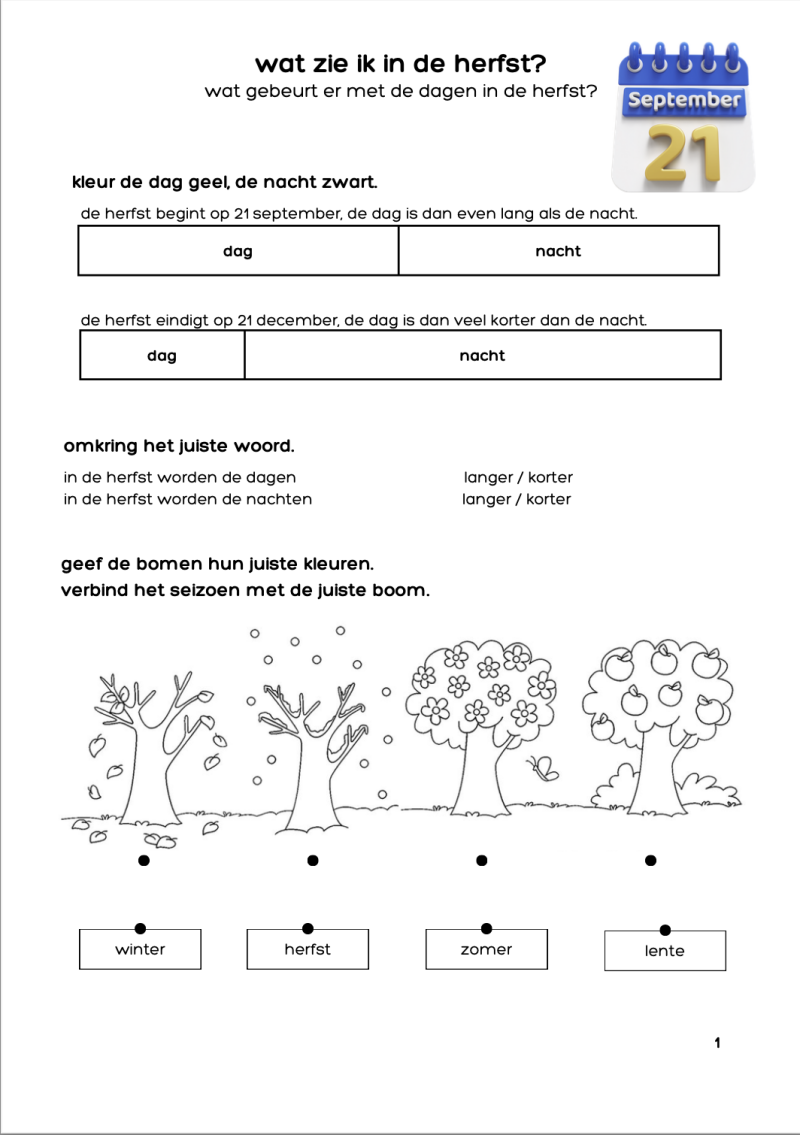 wat zie ik in de herfst?
wat gebeurt er met de dagen in de herfst?

September
21

kleur de dag geel, de nacht zwart.

de herfst begint op 21 september, de dag is dan even lang als de nacht.

| dag | nacht |
|---|---|

de herfst eindigt op 21 december, de dag is dan veel korter dan de nacht.

| dag | nacht |
|---|---|

omkring het juiste woord.

in de herfst worden de dagen langer / korter
in de herfst worden de nachten langer / korter

geef de bomen hun juiste kleuren.
verbind het seizoen met de juiste boom.

winter herfst zomer lente

1