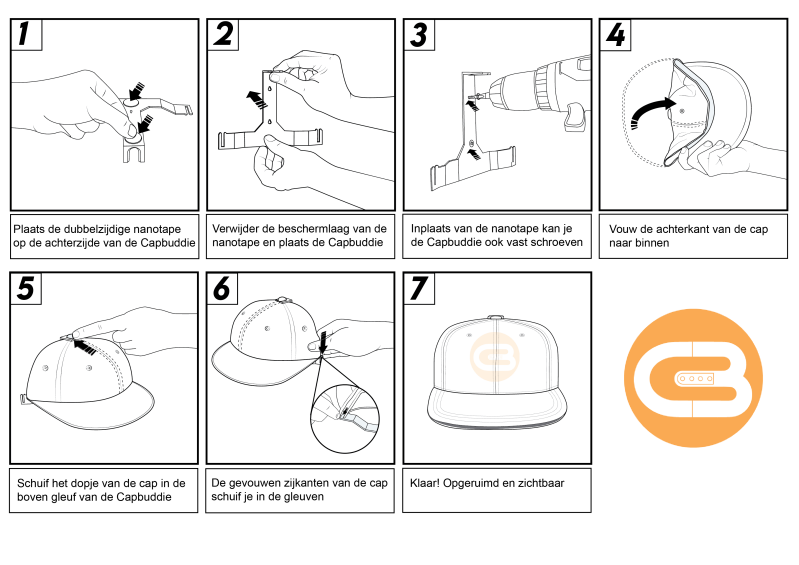 1

Plaats de dubbelzijdige nanotape op de achterzijde van de Capbuddie

2

Verwijder de beschermlaag van de nanotape en plaats de Capbuddie

3

Inplaats van de nanotape kan je de Capbuddie ook vast schroeven

4

Vouw de achterkant van de cap naar binnen

5

Schuif het dopje van de cap in de boven gleuf van de Capbuddie

6

De gevouwen zijkanten van de cap schuif je in de gleuven

7

Klaar! Opgeruimd en zichtbaar