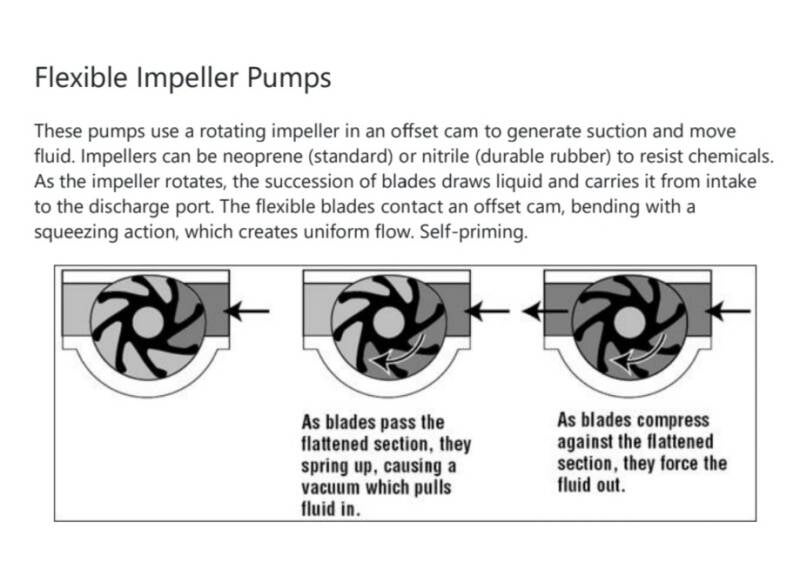 Flexible Impeller Pumps

These pumps use a rotating impeller in an offset cam to generate suction and move fluid. Impellers can be neoprene (standard) or nitrile (durable rubber) to resist chemicals. As the impeller rotates, the succession of blades draws liquid and carries it from intake to the discharge port. The flexible blades contact an offset cam, bending with a squeezing action, which creates uniform flow. Self-priming.

As blades pass the flattened section, they spring up, causing a vacuum which pulls fluid in.

As blades compress against the flattened section, they force the fluid out.