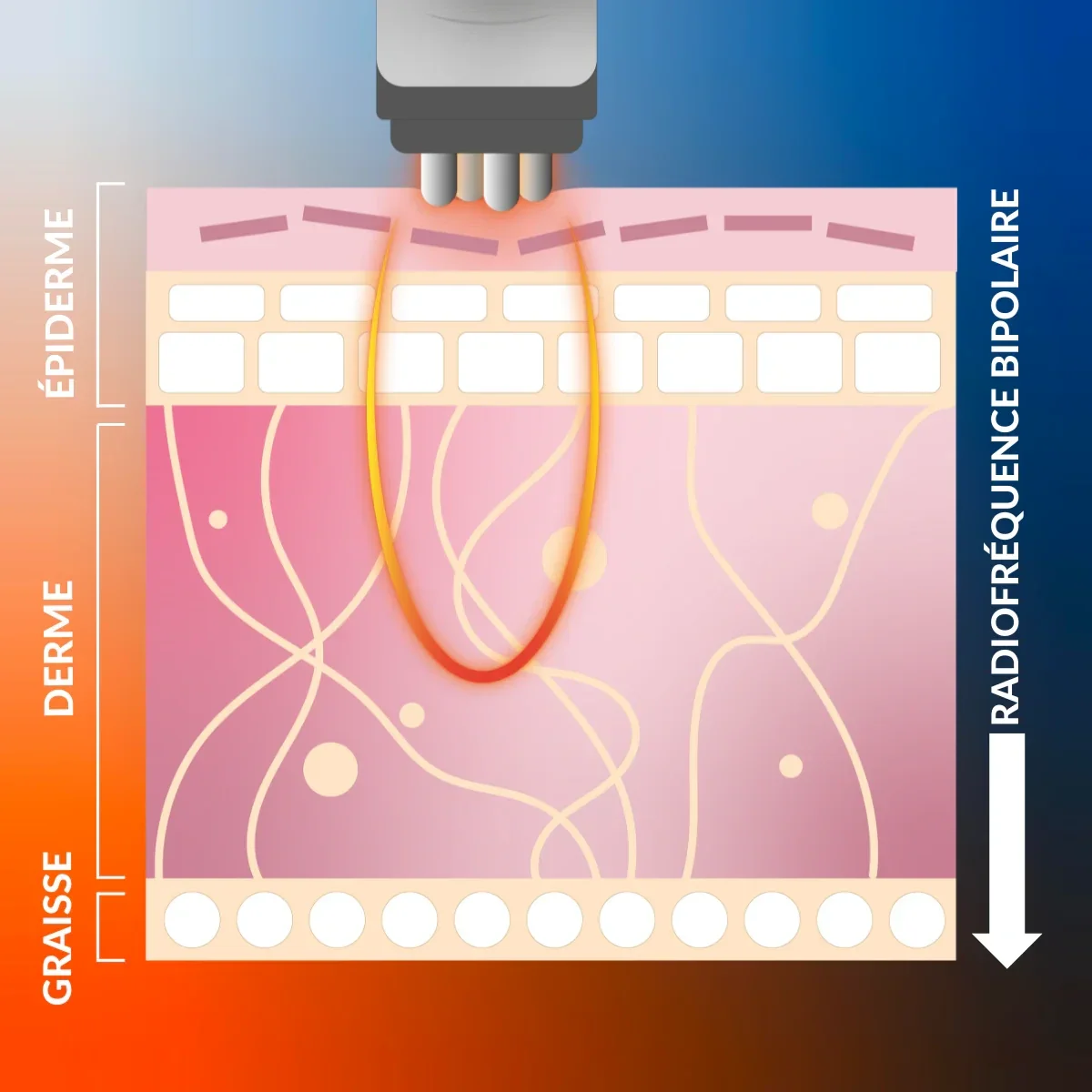 ÉPIDERME

DERME

GRAISSE

RADIOFRÉQUENCE BIPOLAIRE