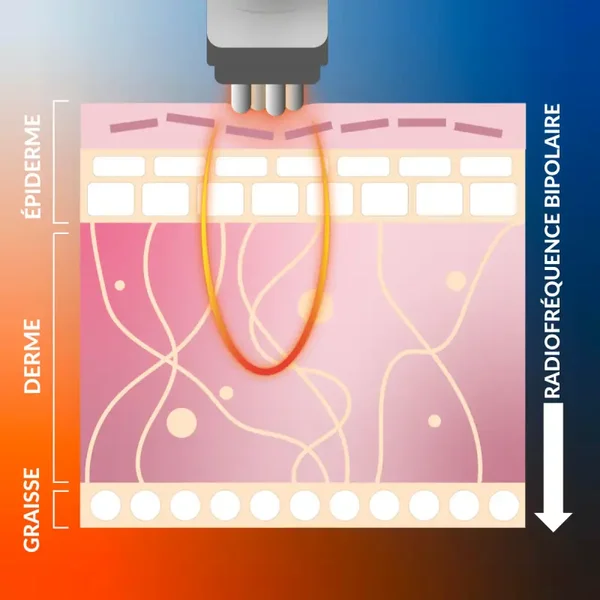 ÉPIDERME
DERME
GRAISSE
RADIOFRÉQUENCE BIPOLAIRE