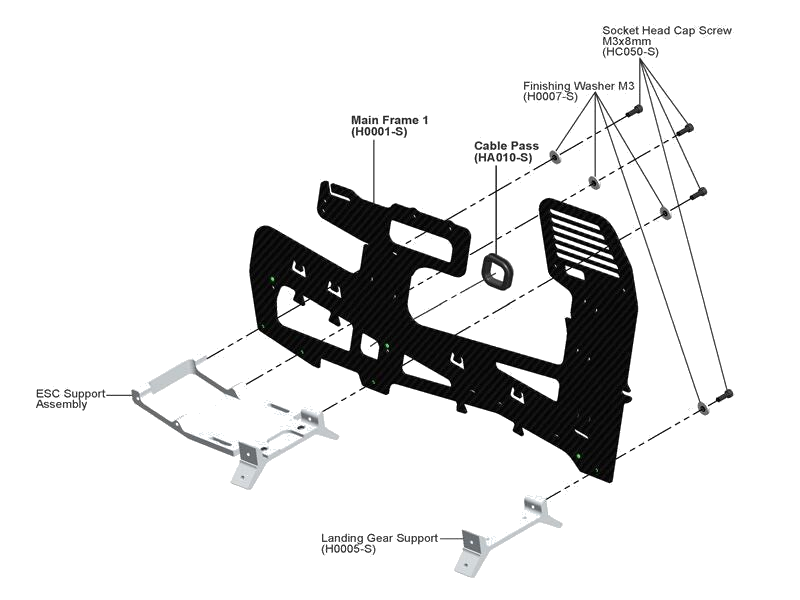 Socket Head Cap Screw
M3x8mm
(HC050-S)

Finishing Washer M3
(H0007-S)

Main Frame 1
(H0001-S)

Cable Pass
(HA010-S)

ESC Support
Assembly

Landing Gear Support
(H0005-S)