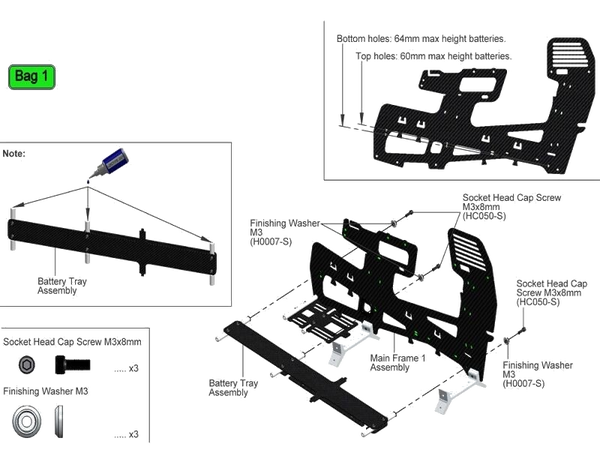 Bag 1

Bottom holes: 64mm max height batteries.

Top holes: 60mm max height batteries.

Note:

Battery Tray Assembly

Socket Head Cap Screw M3x8mm

..... x3

Finishing Washer M3

..... x3

Finishing Washer M3 (H0007-S)

Socket Head Cap Screw M3x8mm (HC050-S)

Socket Head Cap Screw M3x8mm (HC050-S)

Main Frame 1 Assembly

Battery Tray Assembly

Finishing Washer M3 (H0007-S)