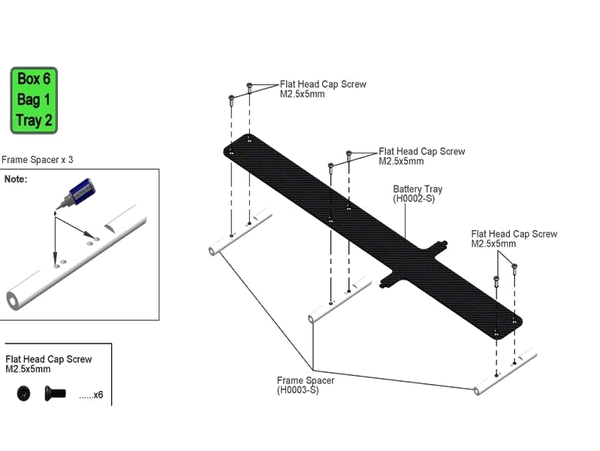 Box 6
Bag 1
Tray 2

Frame Spacer x 3

Note:

Flat Head Cap Screw
M2.5x5mm

......x6

Flat Head Cap Screw
M2.5x5mm

Flat Head Cap Screw
M2.5x5mm

Battery Tray
(H0002-S)

Flat Head Cap Screw
M2.5x5mm

Frame Spacer
(H0003-S)