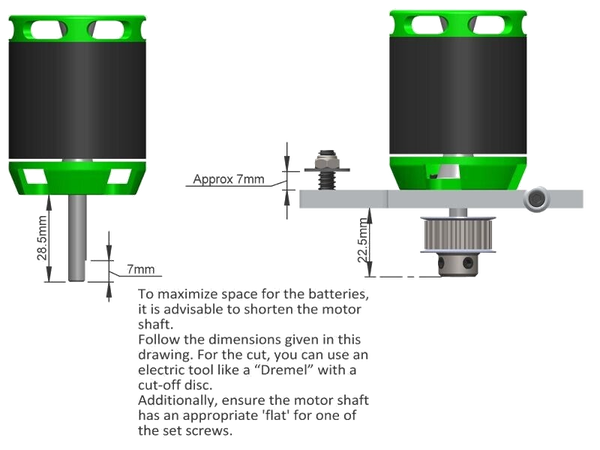 28.5mm

7mm

Approx 7mm

22.5mm

To maximize space for the batteries, it is advisable to shorten the motor shaft.
Follow the dimensions given in this drawing. For the cut, you can use an electric tool like a “Dremel” with a cut-off disc.
Additionally, ensure the motor shaft has an appropriate 'flat' for one of the set screws.