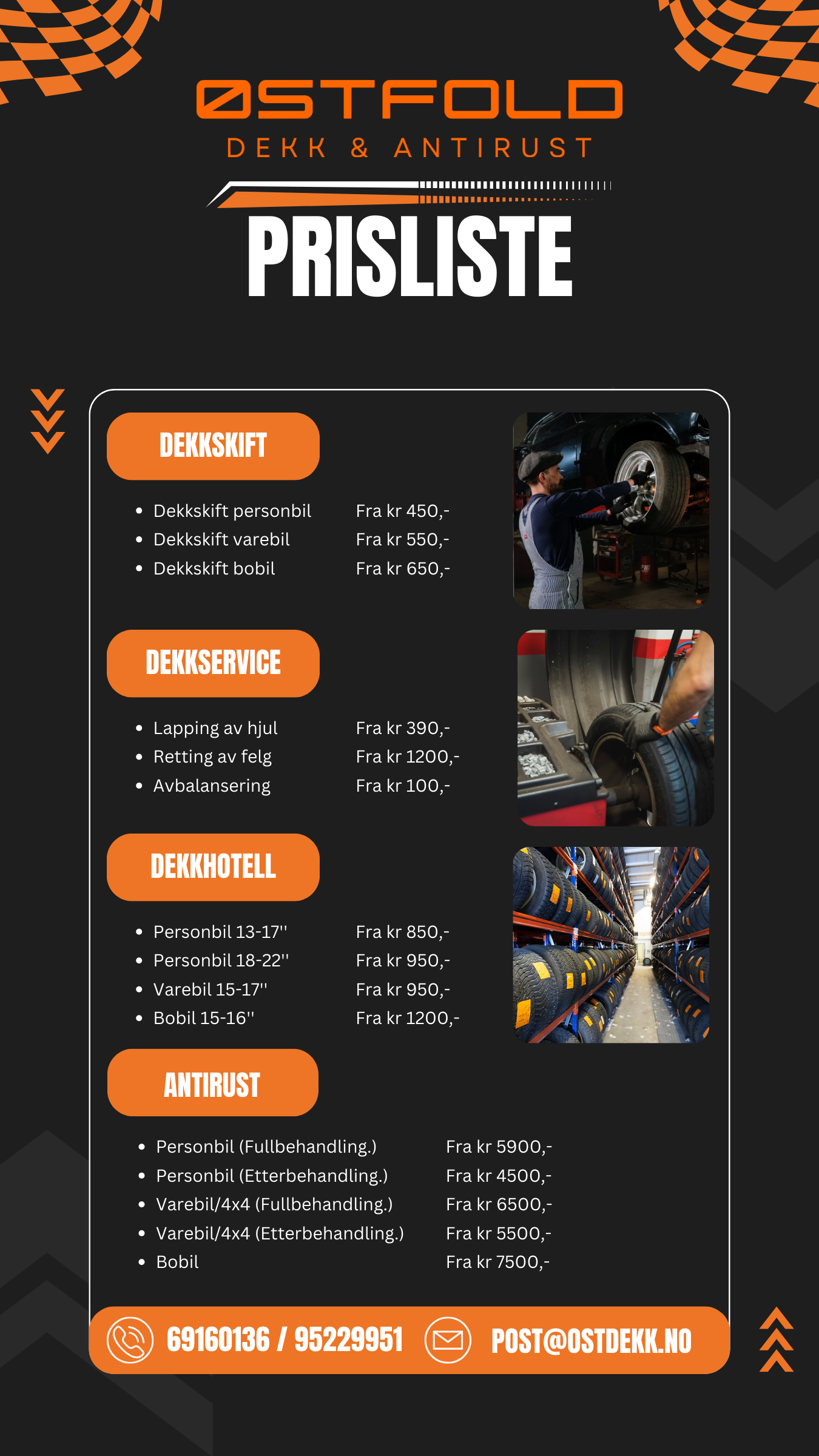 ØSTFOLD
DEKK & ANTIRUST

PRISLISTE

DEKKSKIFT

- Dekkskift personbil Fra kr 450,-
- Dekkskift varebil Fra kr 550,-
- Dekkskift bobil Fra kr 650,-

DEKKSERVICE

- Lapping av hjul Fra kr 390,-
- Retting av felg Fra kr 1200,-
- Avbalansering Fra kr 100,-

DEKKHOTELL

- Personbil 13-17'' Fra kr 850,-
- Personbil 18-22'' Fra kr 950,-
- Varebil 15-17'' Fra kr 950,-
- Bobil 15-16'' Fra kr 1200,-

ANTIRUST

- Personbil (Fullbehandling.) Fra kr 5900,-
- Personbil (Etterbehandling.) Fra kr 4500,-
- Varebil/4x4 (Fullbehandling.) Fra kr 6500,-
- Varebil/4x4 (Etterbehandling.) Fra kr 5500,-
- Bobil Fra kr 7500,-

69160136 / 95229951 POST@OSTDEKK.NO