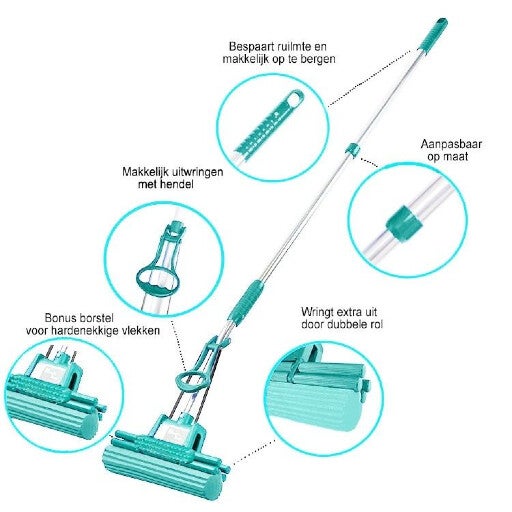 Bespaart ruilmte en makkelijk op te bergen

Aanpasbaar op maat

Makkelijk uitwringen met hendel

Bonus borstel voor hardenekkige vlekken

Wringt extra uit door dubbele rol