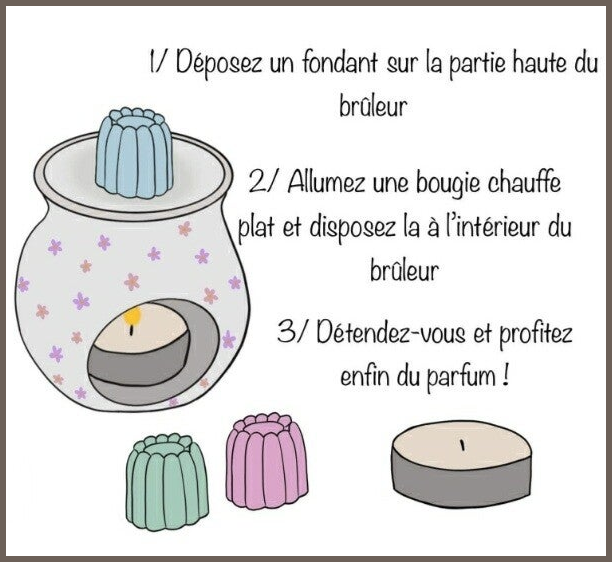 1/ Déposez un fondant sur la partie haute du brûleur

2/ Allumez une bougie chauffe plat et disposez la à l'intérieur du brûleur

3/ Détendez-vous et profitez enfin du parfum !