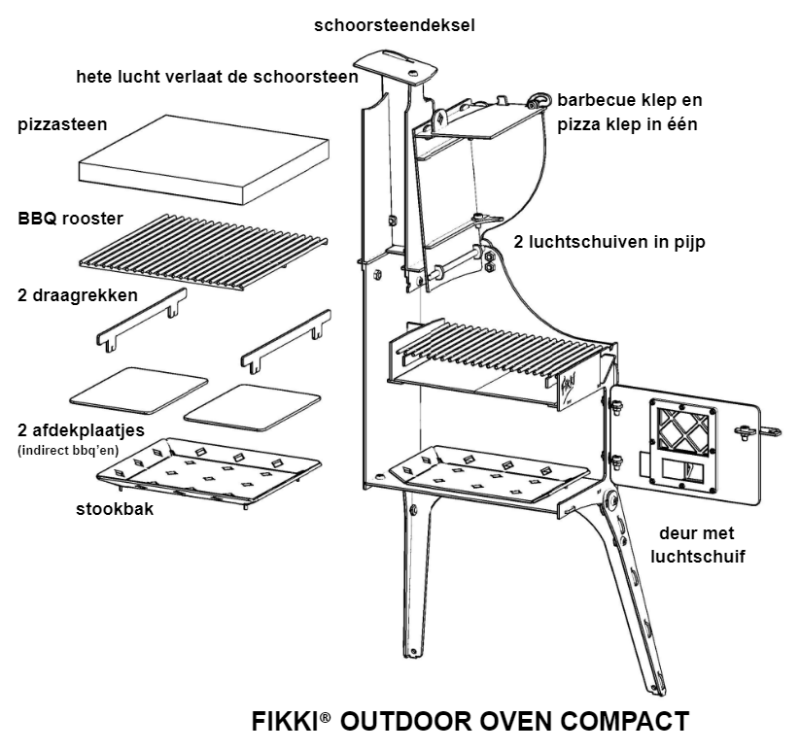 schoorsteendeksel

hete lucht verlaat de schoorsteen

barbecue klep en pizza klep in één

pizzasteen

BBQ rooster

2 luchtschuiven in pijp

2 draagrekken

2 afdekplaatjes
(indirect bbq'en)

stookbak

deur met luchtschuif

FIKKI® OUTDOOR OVEN COMPACT