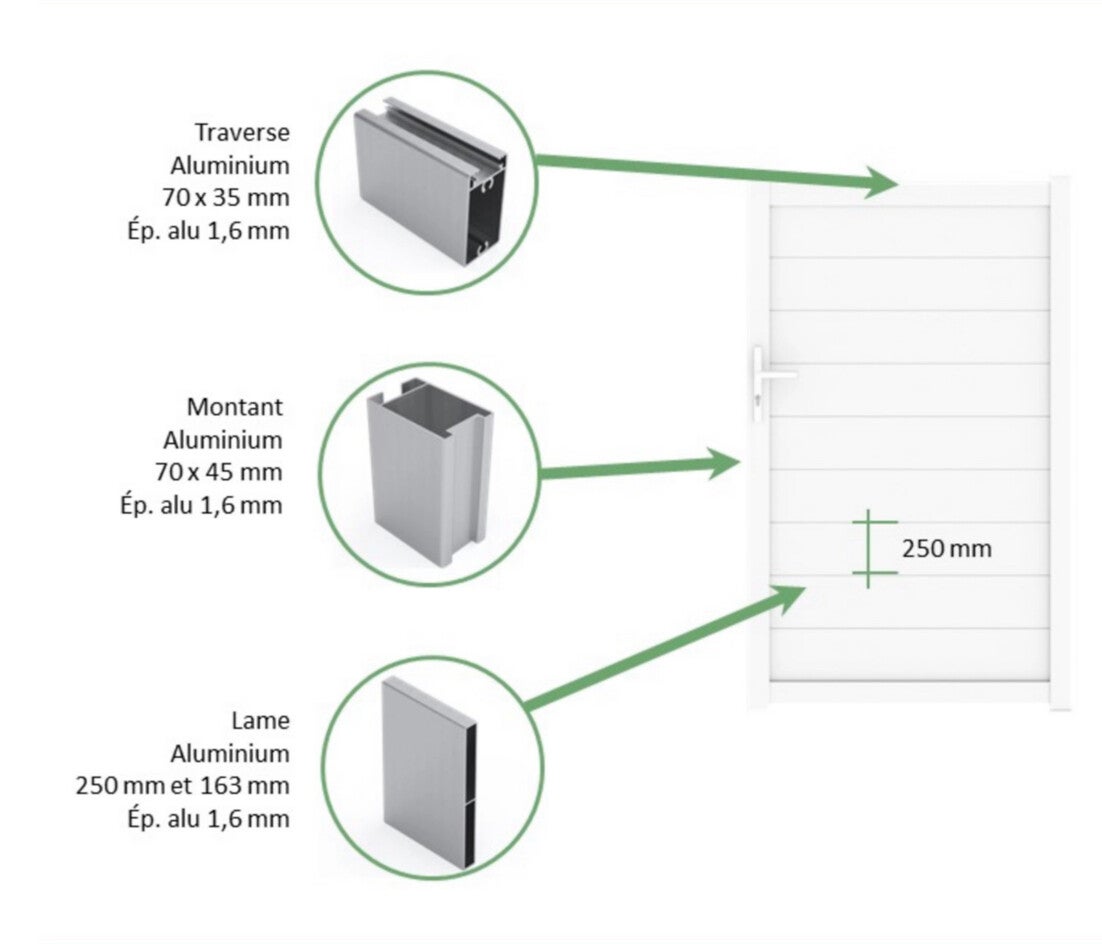 Traverse
Aluminium
70 x 35 mm
Ép. alu 1,6 mm

Montant
Aluminium
70 x 45 mm
Ép. alu 1,6 mm

250 mm

Lame
Aluminium
250 mm et 163 mm
Ép. alu 1,6 mm