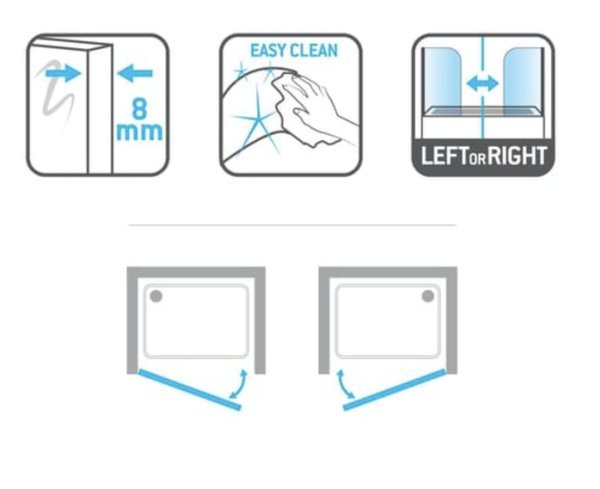 8 mm

EASY CLEAN

LEFT OR RIGHT